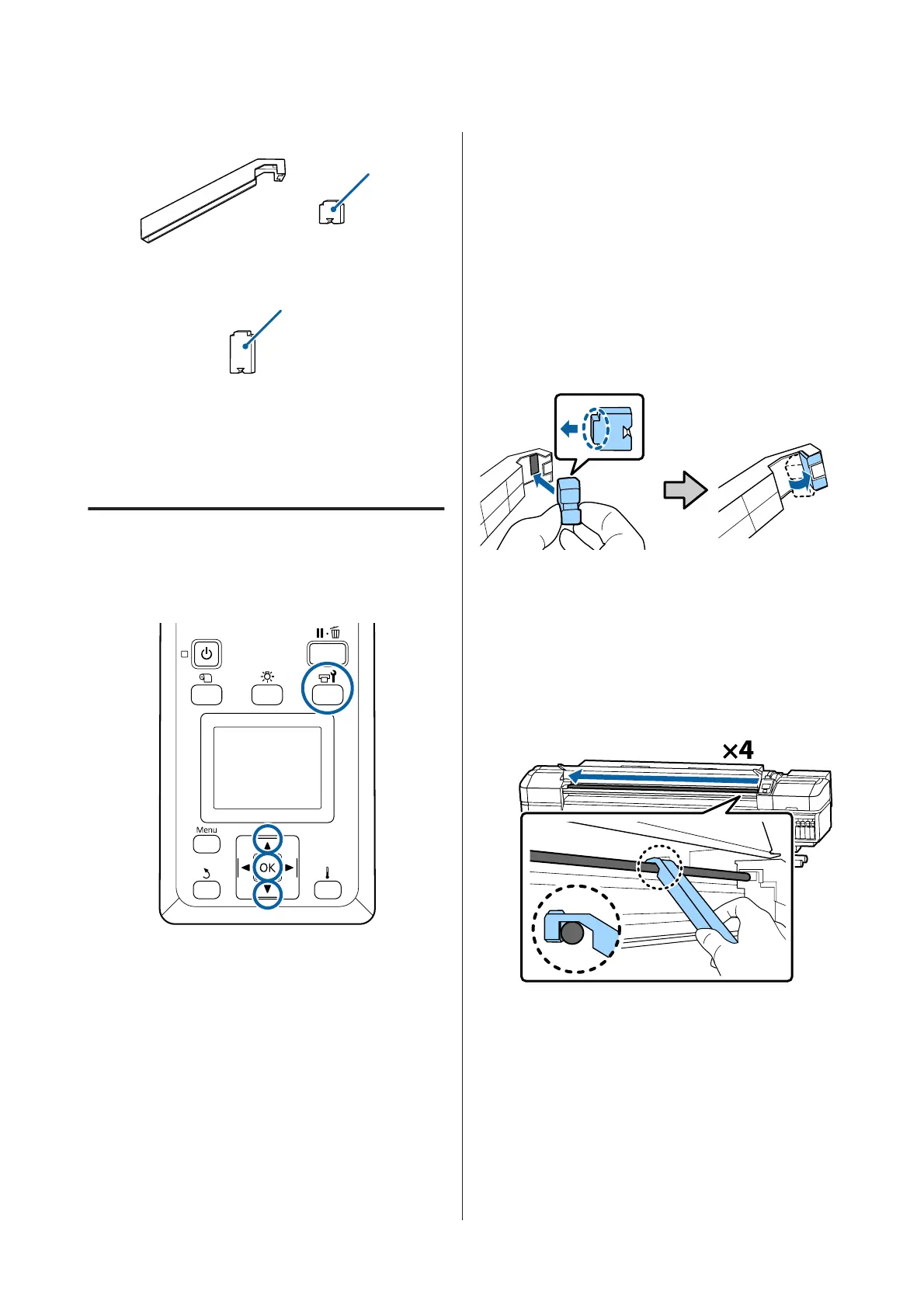 Menu

OK

×4