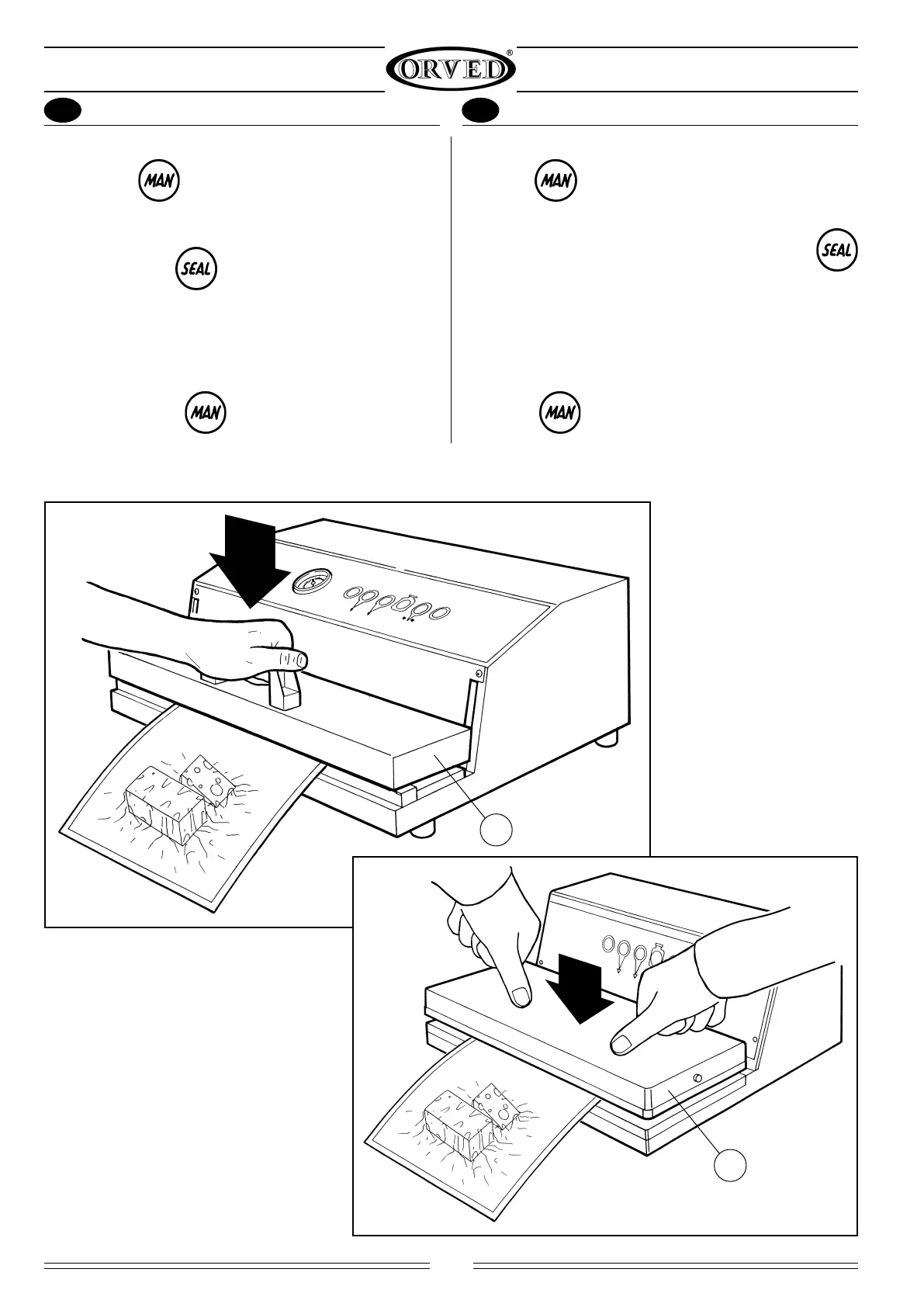 ORVED®

MAN

SEAL

MAN

MAN

SEAL

MAN