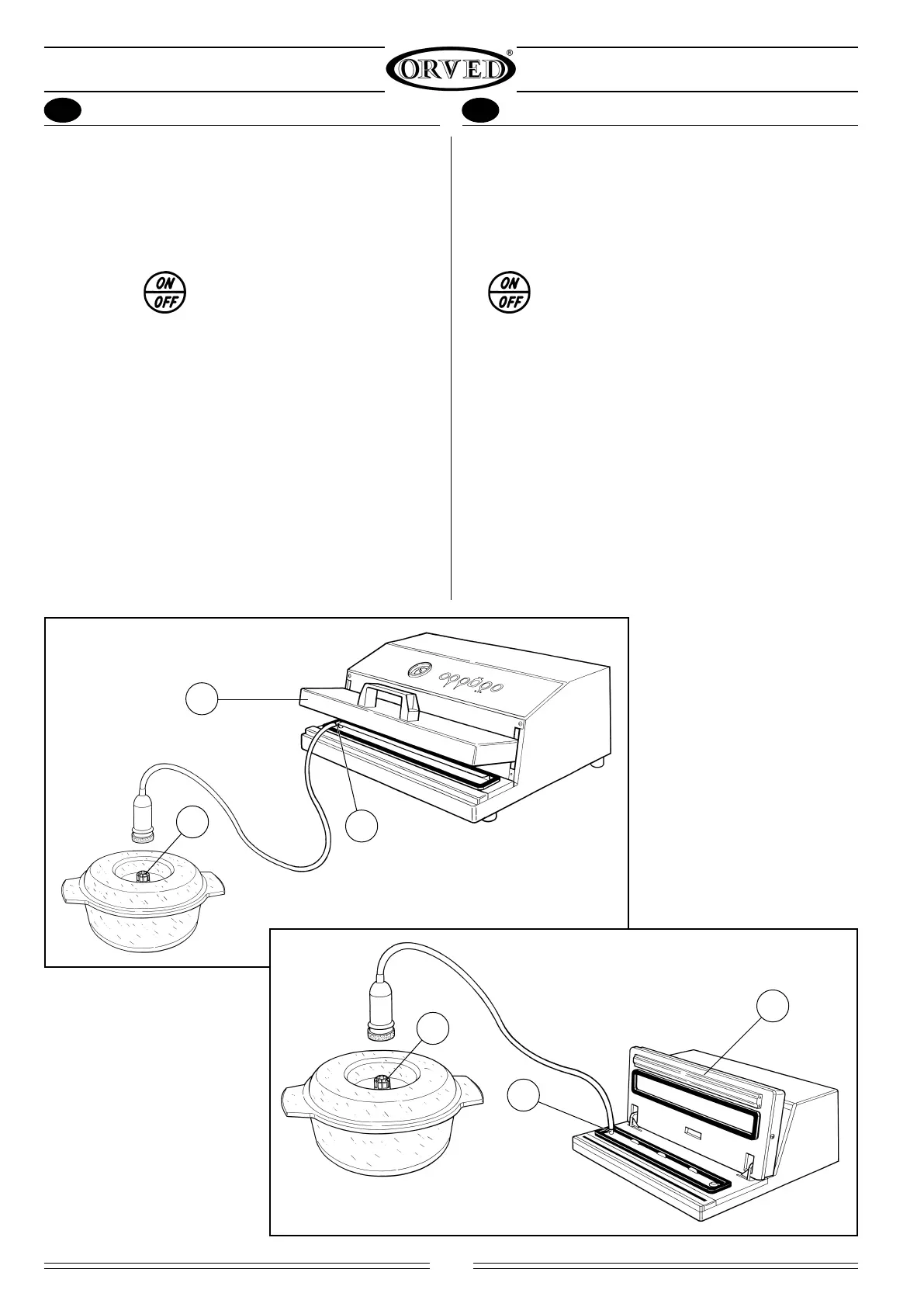 ORVED®

ON
OFF

ON
OFF