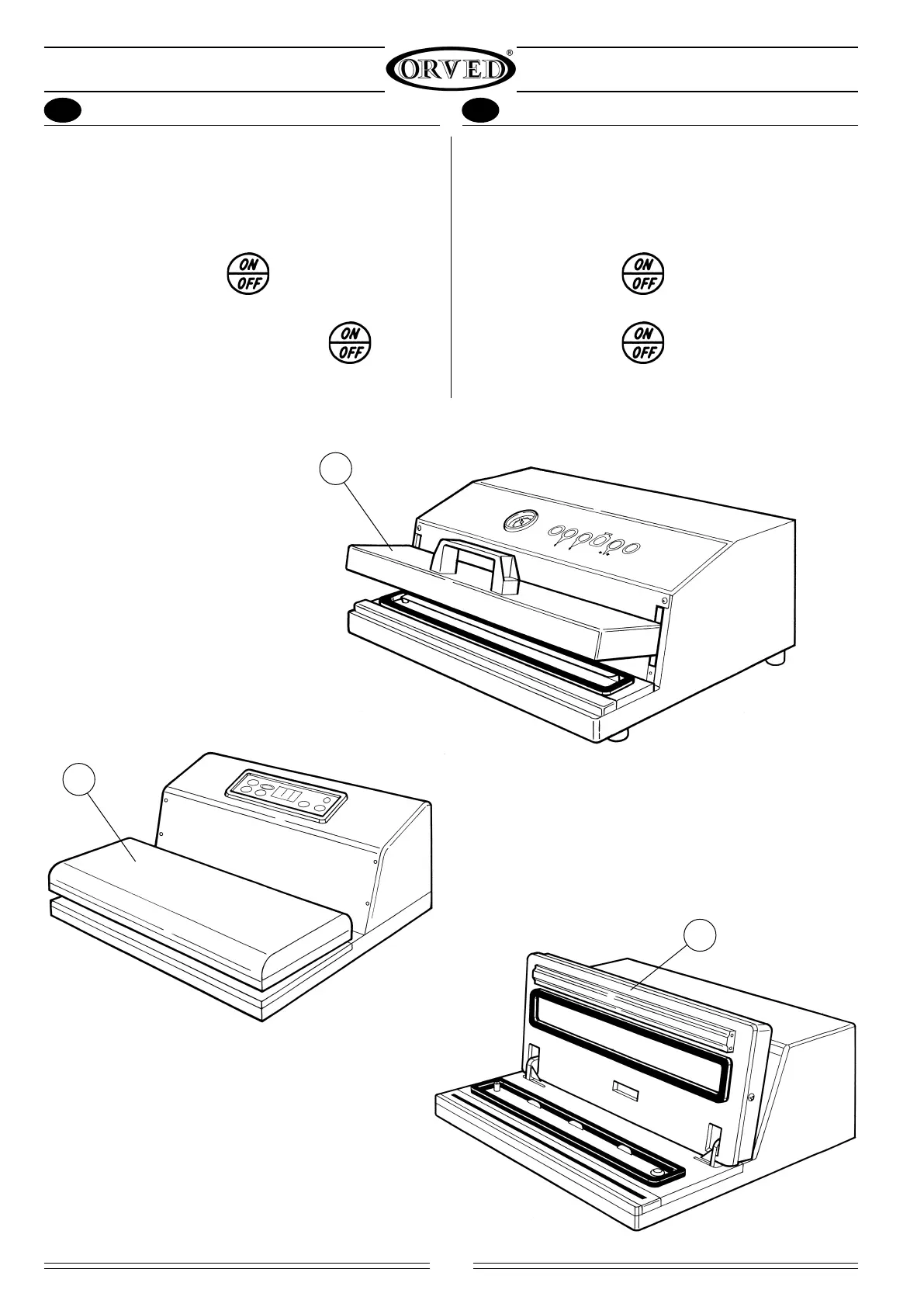 ORVED®

ON
OFF

ON
OFF

ON
OFF

ON
OFF