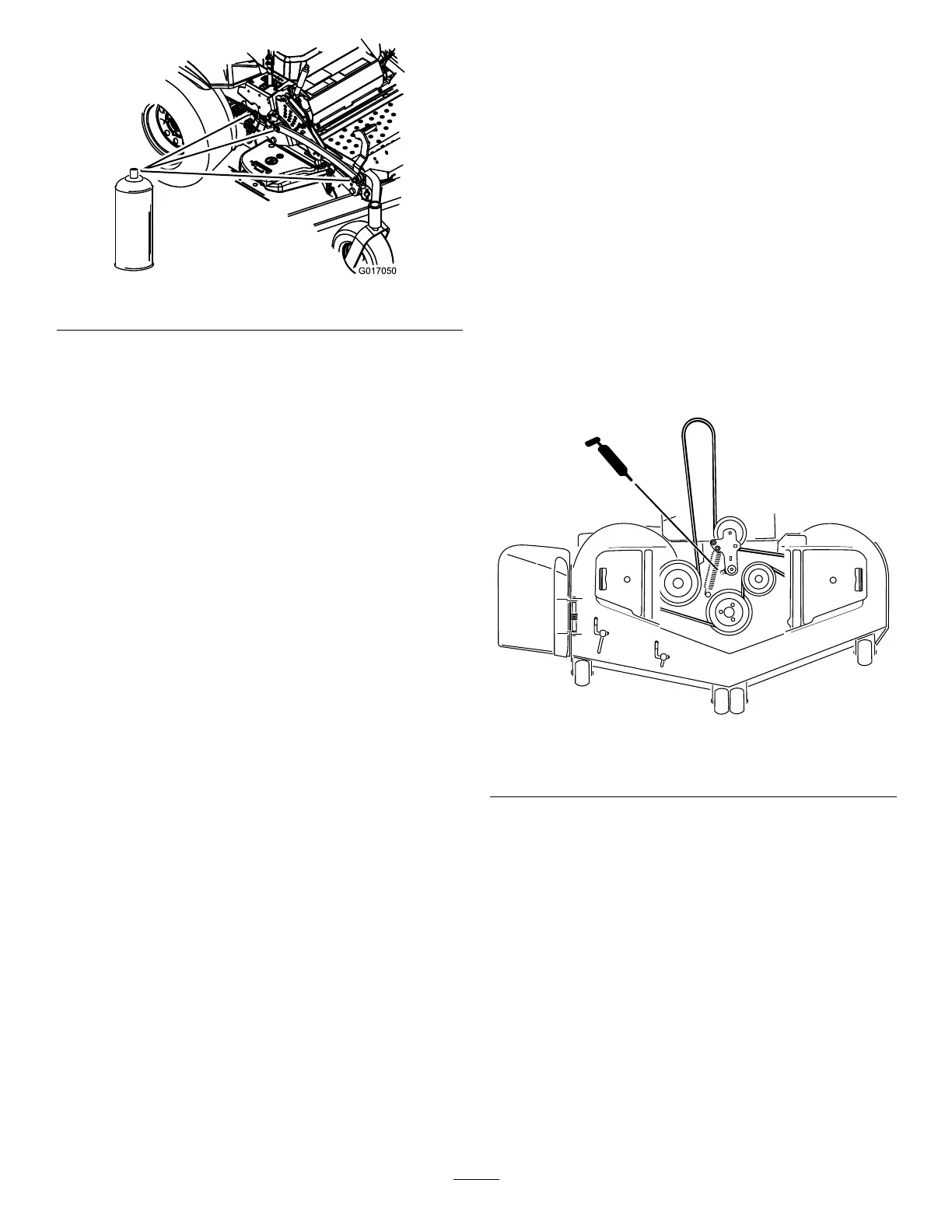 G017050