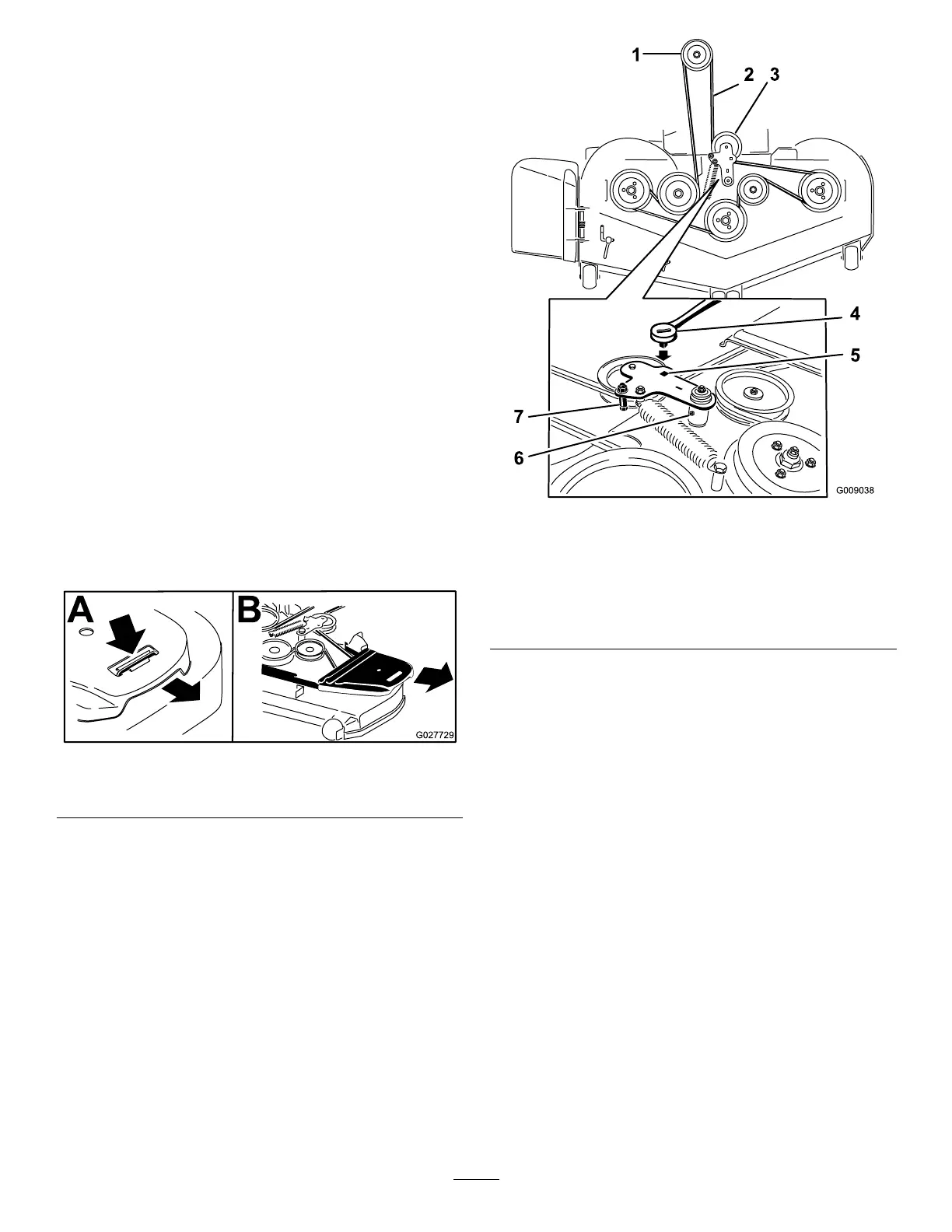 1
2
3
4
5
7
6
G009038

A
B
G027729