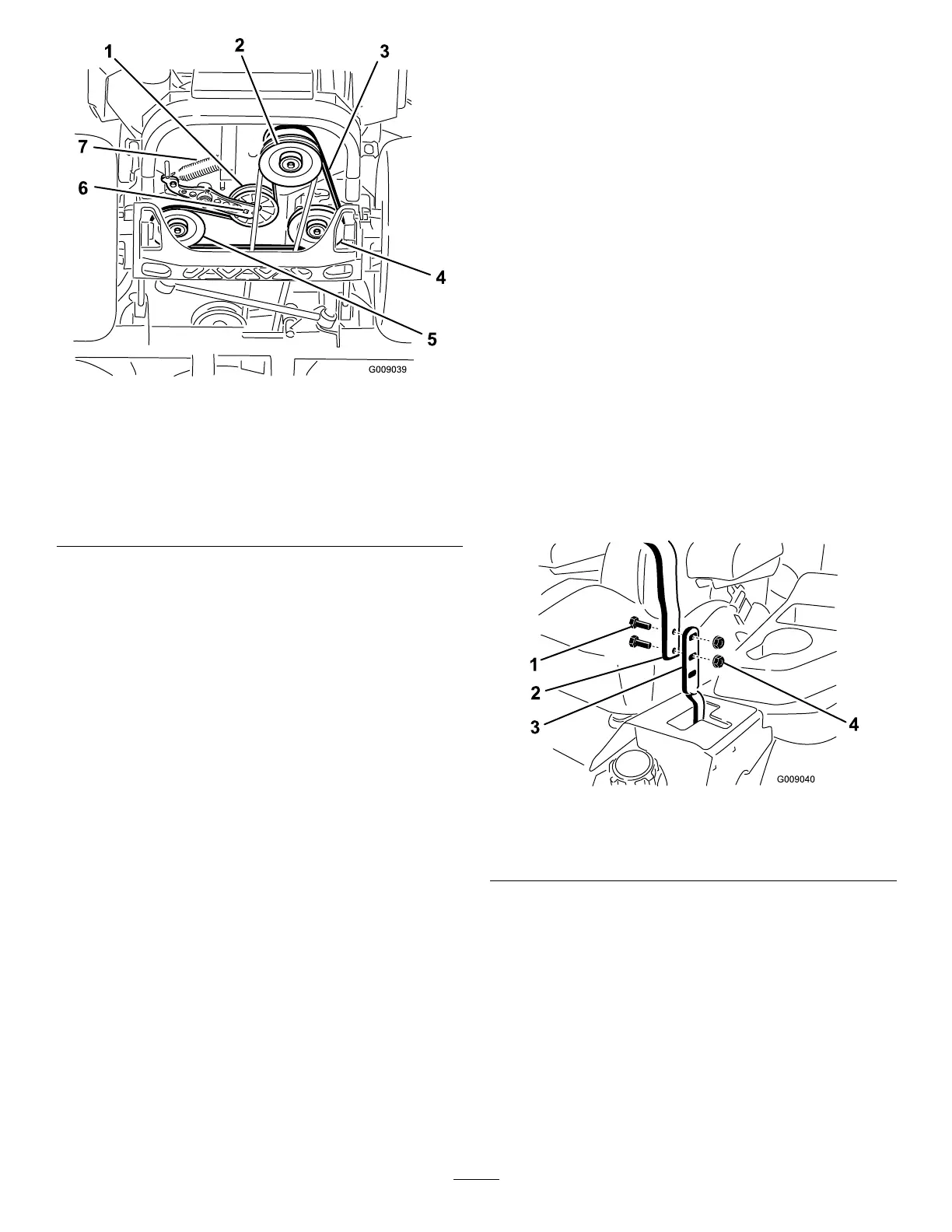 1 2 3
7
6
4
5
G009039

1
2
3
4
G009040