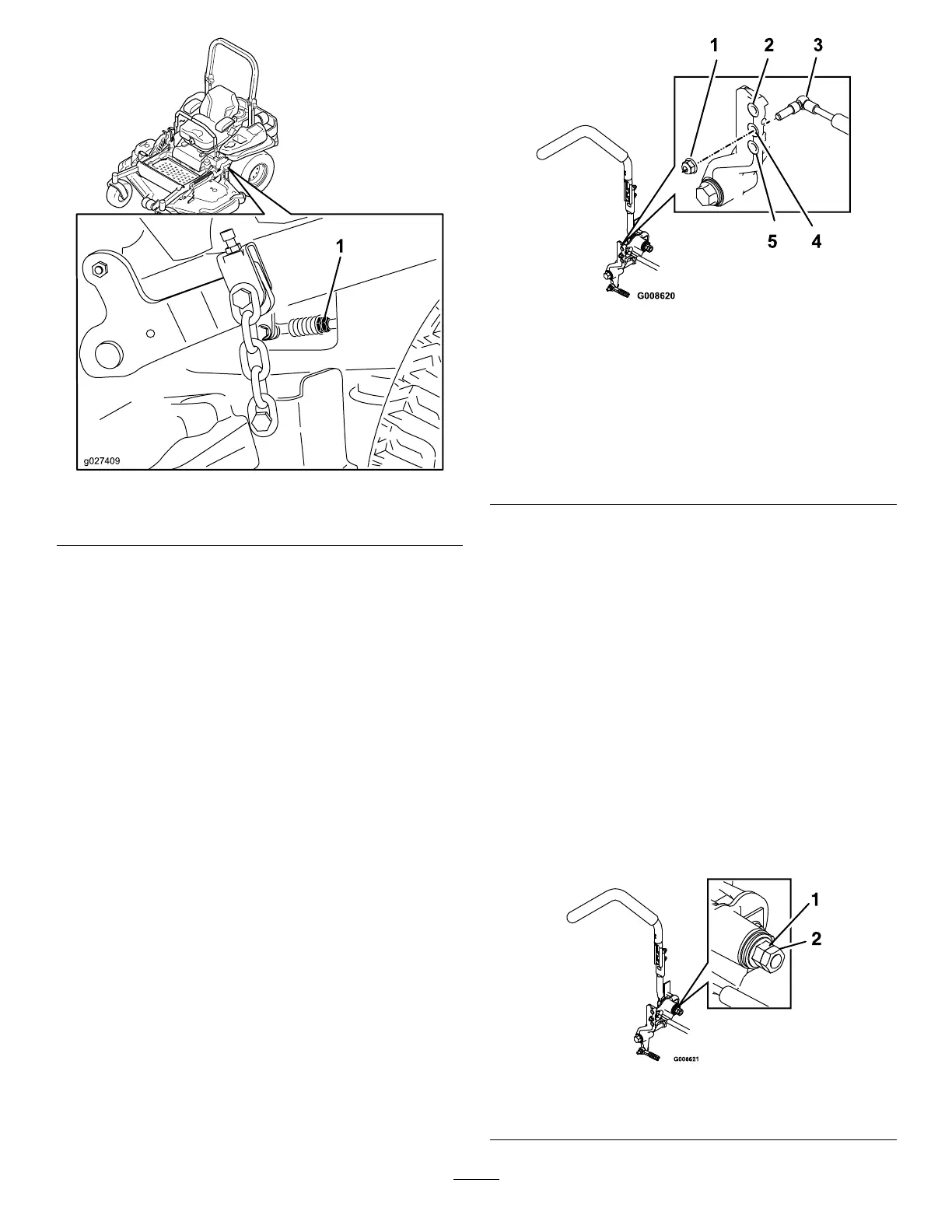 1

g027409

1 2 3

5 4

G008620

1

2

G008621