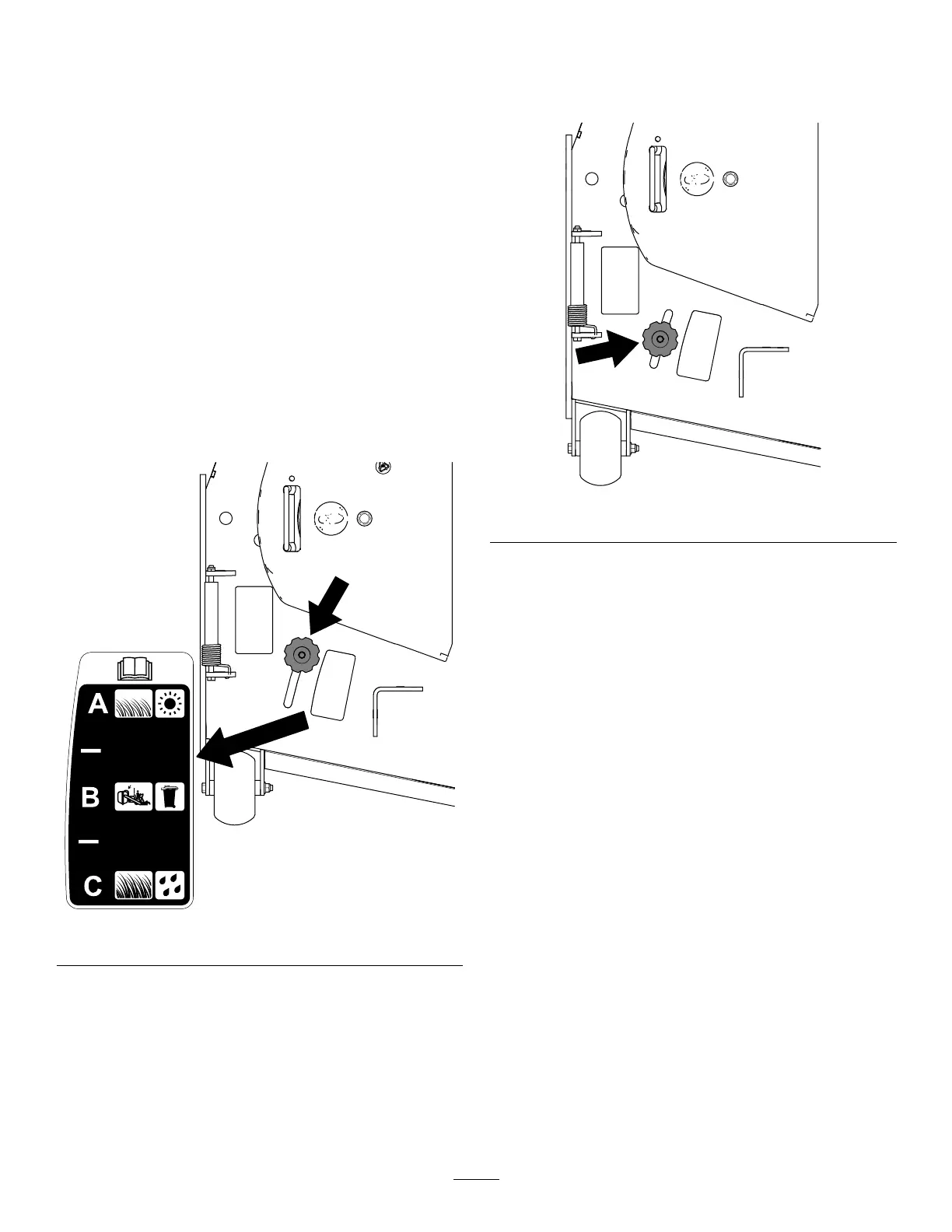 A

B

C