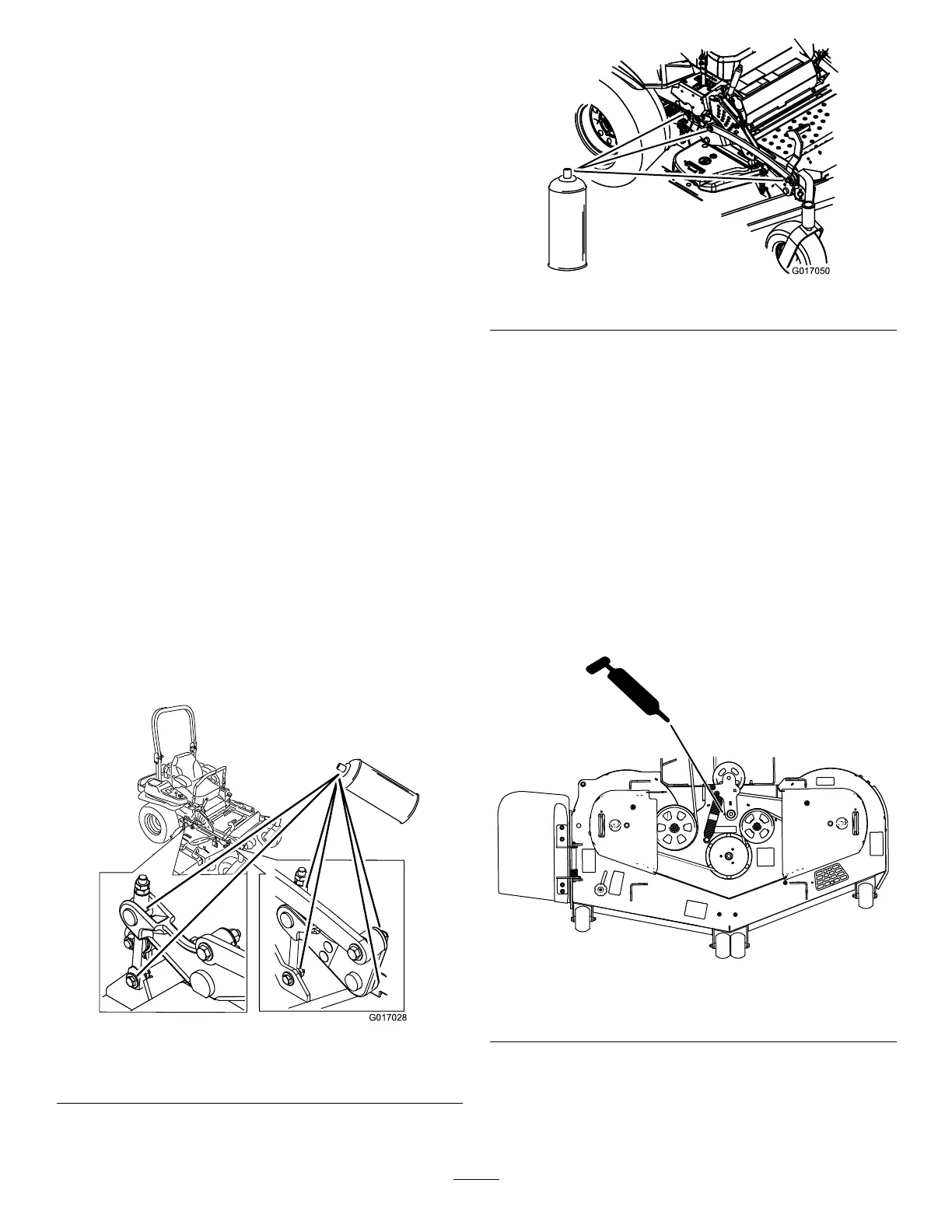 G017050

G017028