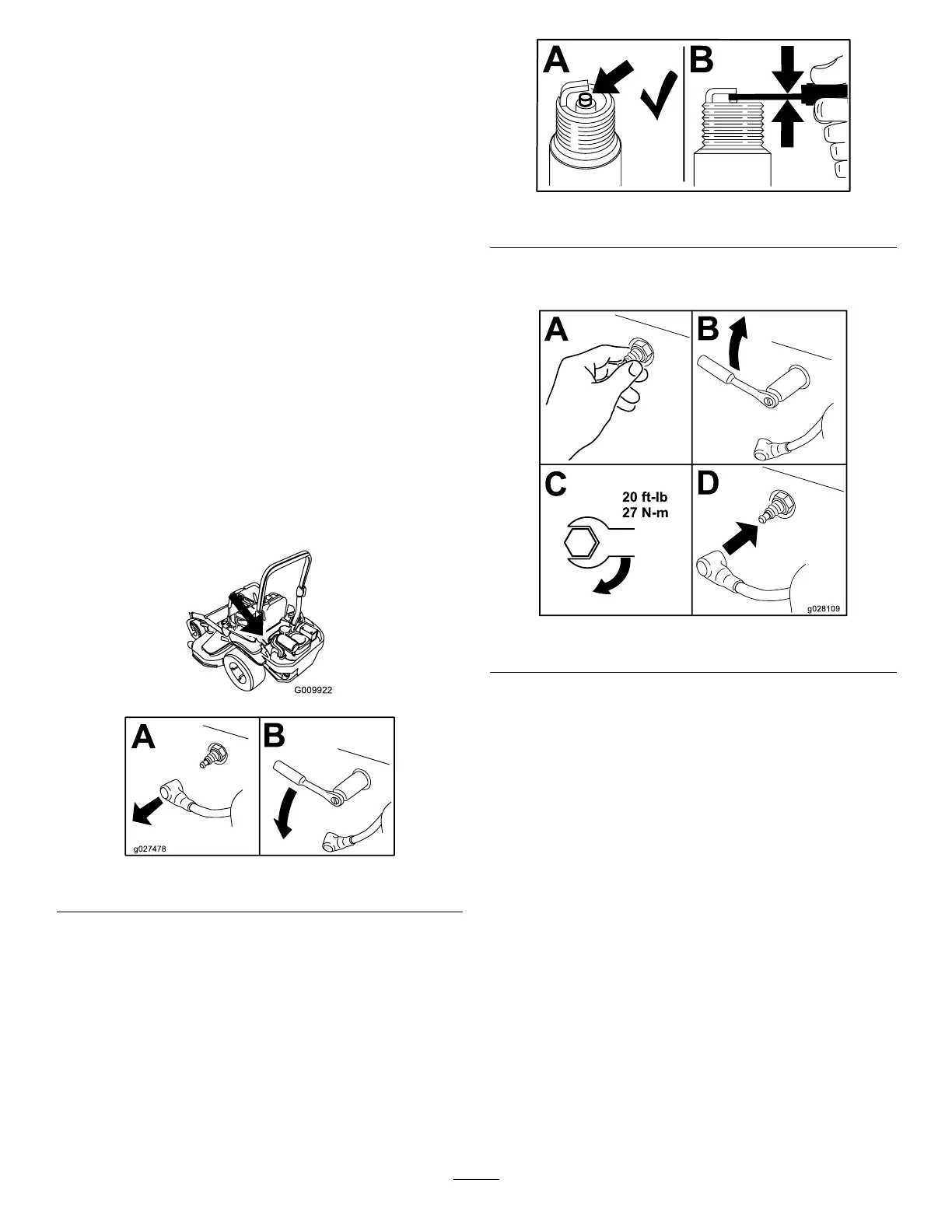 A B

A B

C 20 ft-lb 27 N-m

D

g028109

G009922

A B

g027478