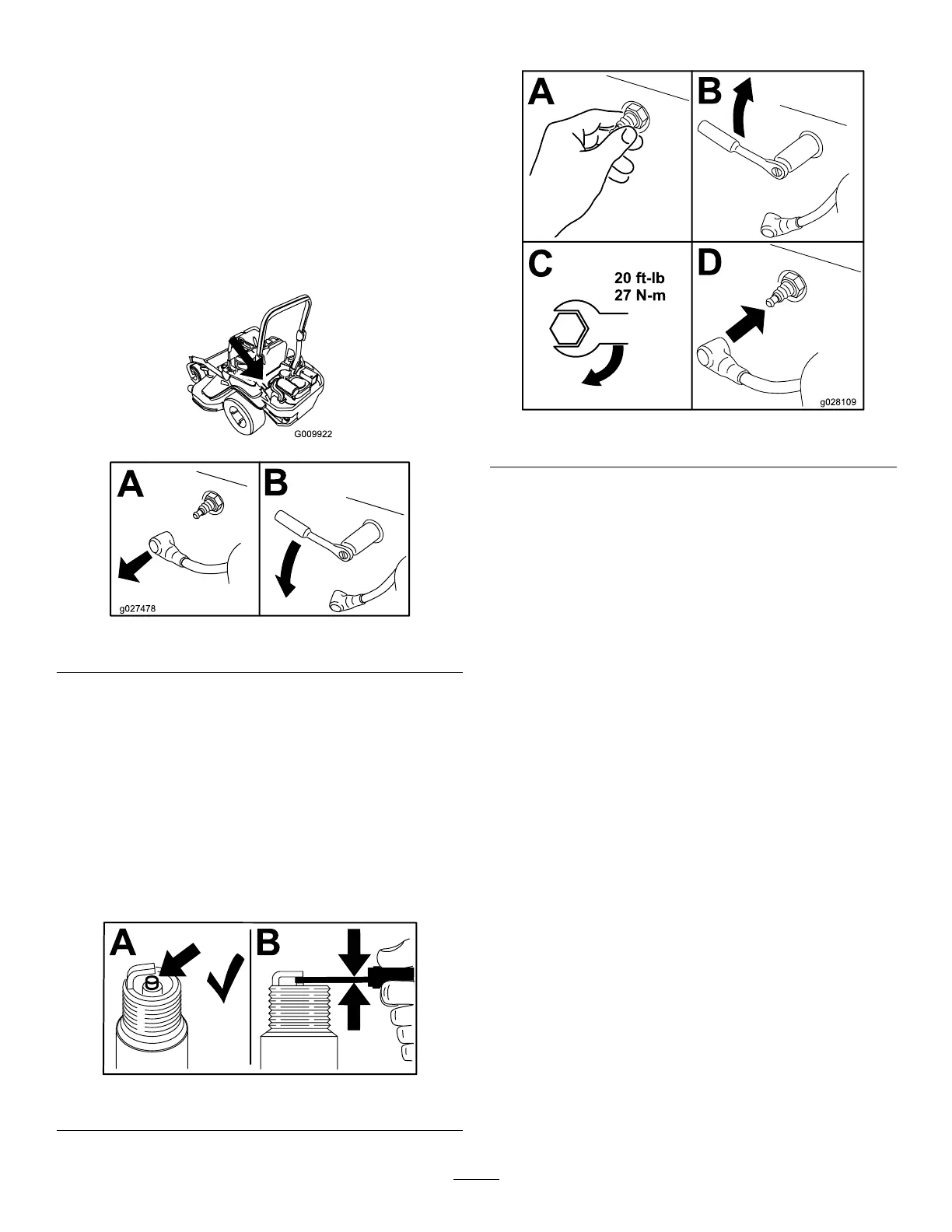 G009922

A
B
g027478

A
B

A
B
C
20 ft-lb
27 N-m
D
g028109