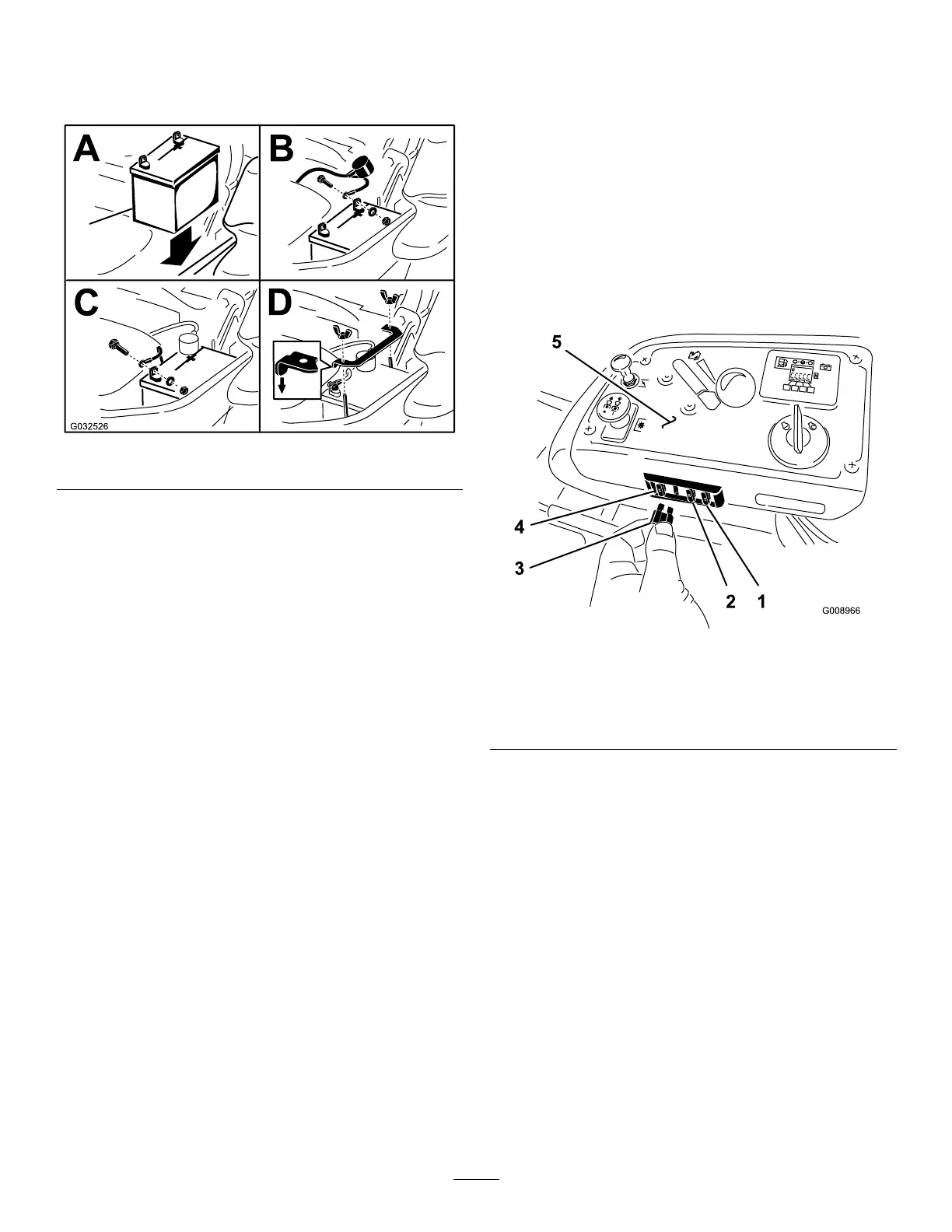 A

B

C

D

G032526

5

4

3

2

1

G008966