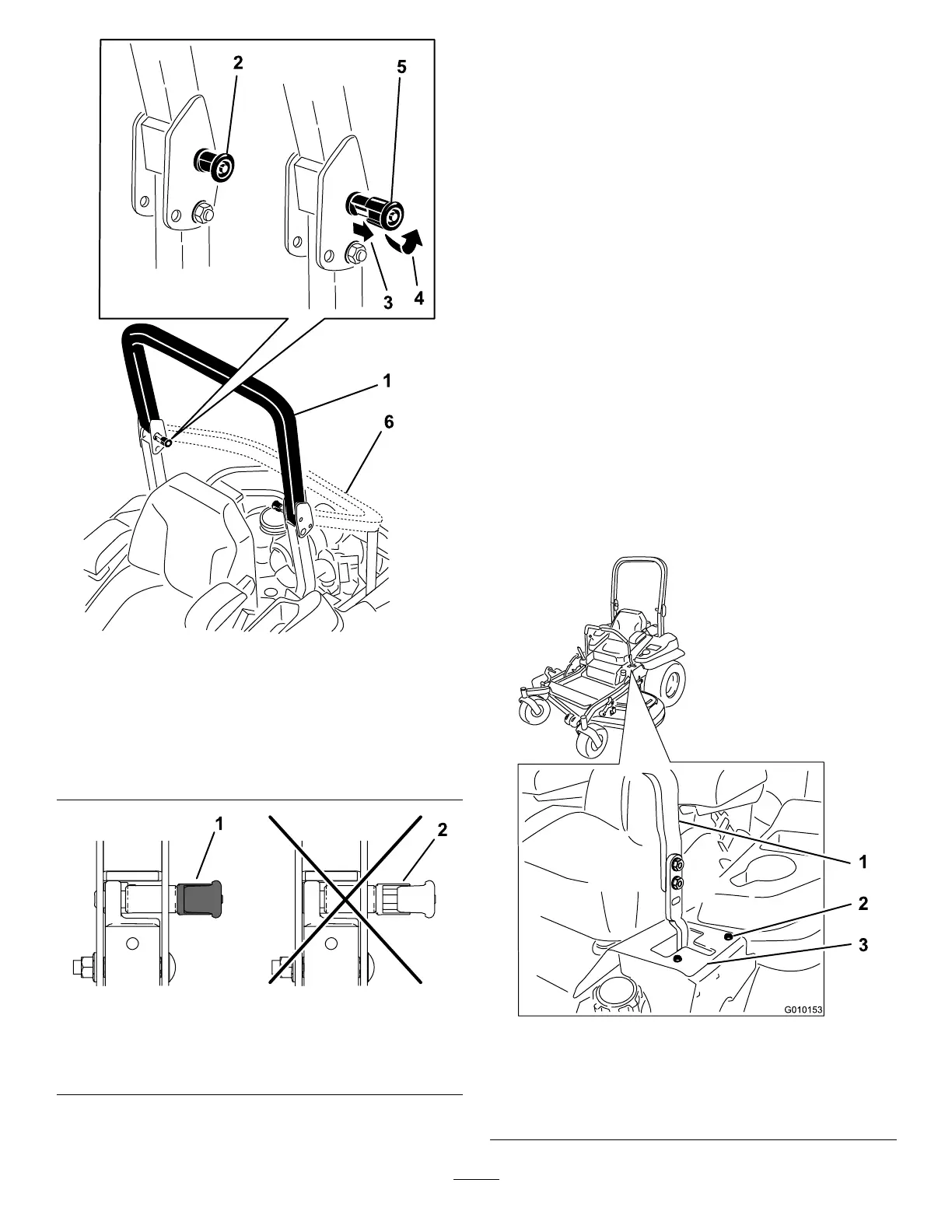 2

5

3

4

1

6

1

2

1

2

3

G010153