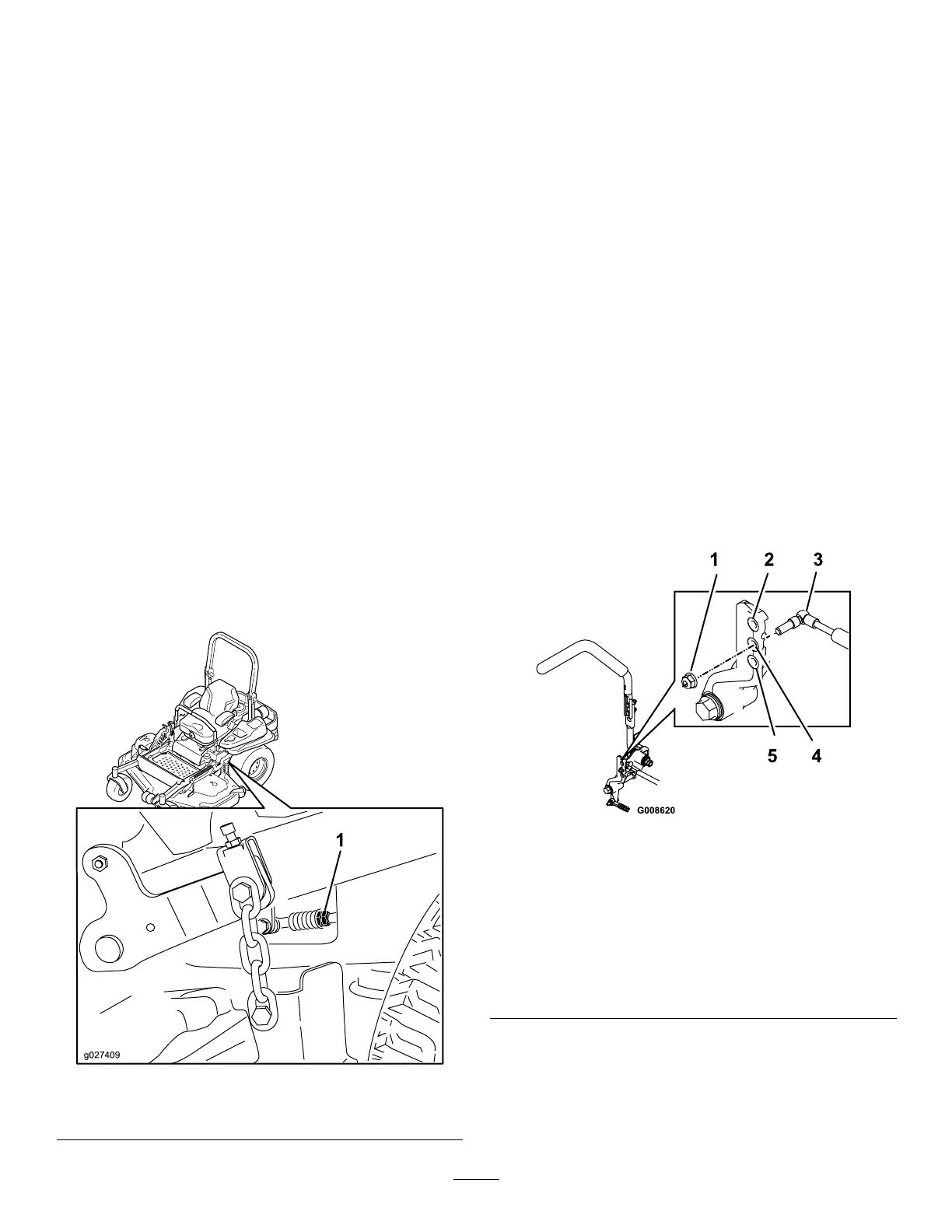 1

g027409

1 2 3

5 4

G008620