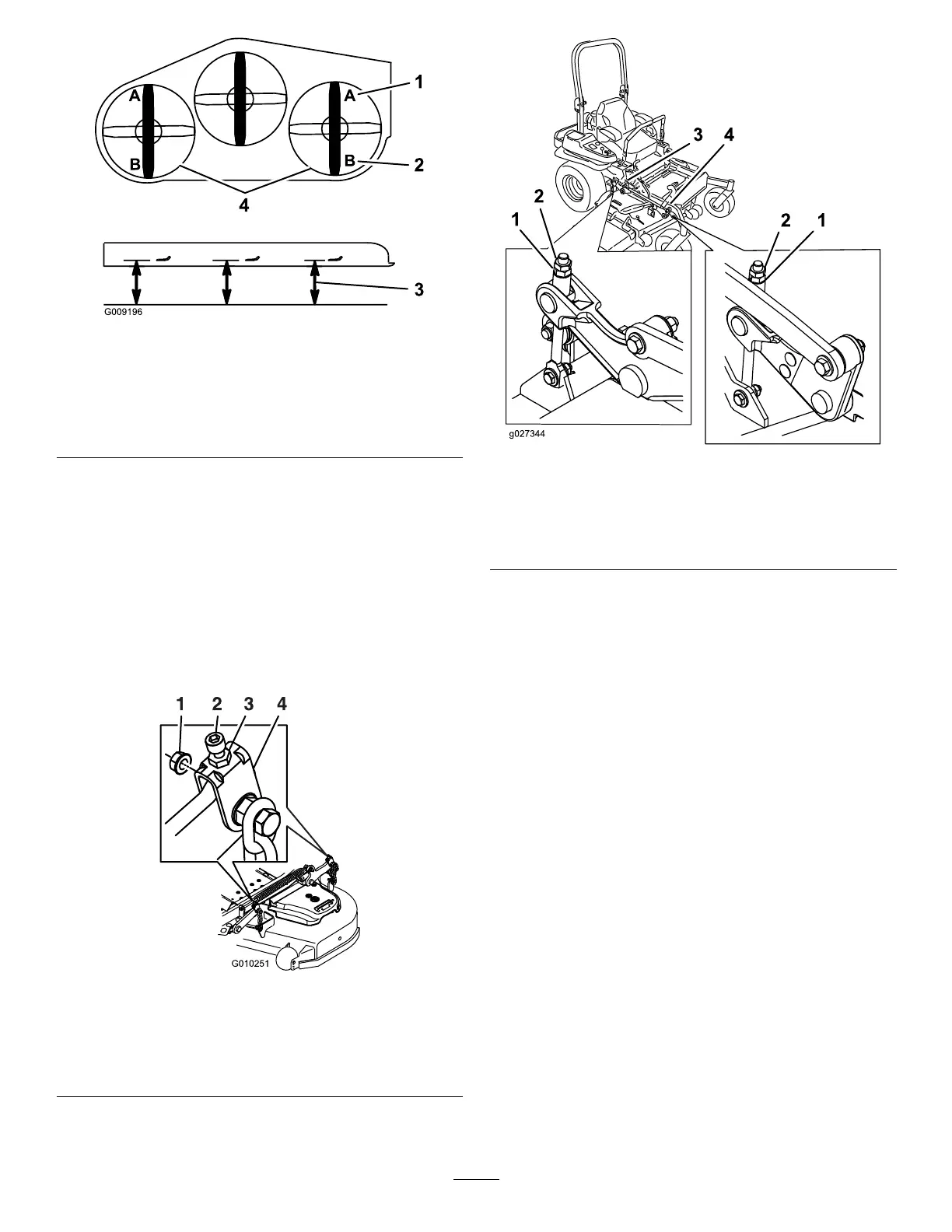 A
A
1
B
B
2
4
3
G009196

1 2 3 4
G010251

3 4
2
1
2 1
g027344