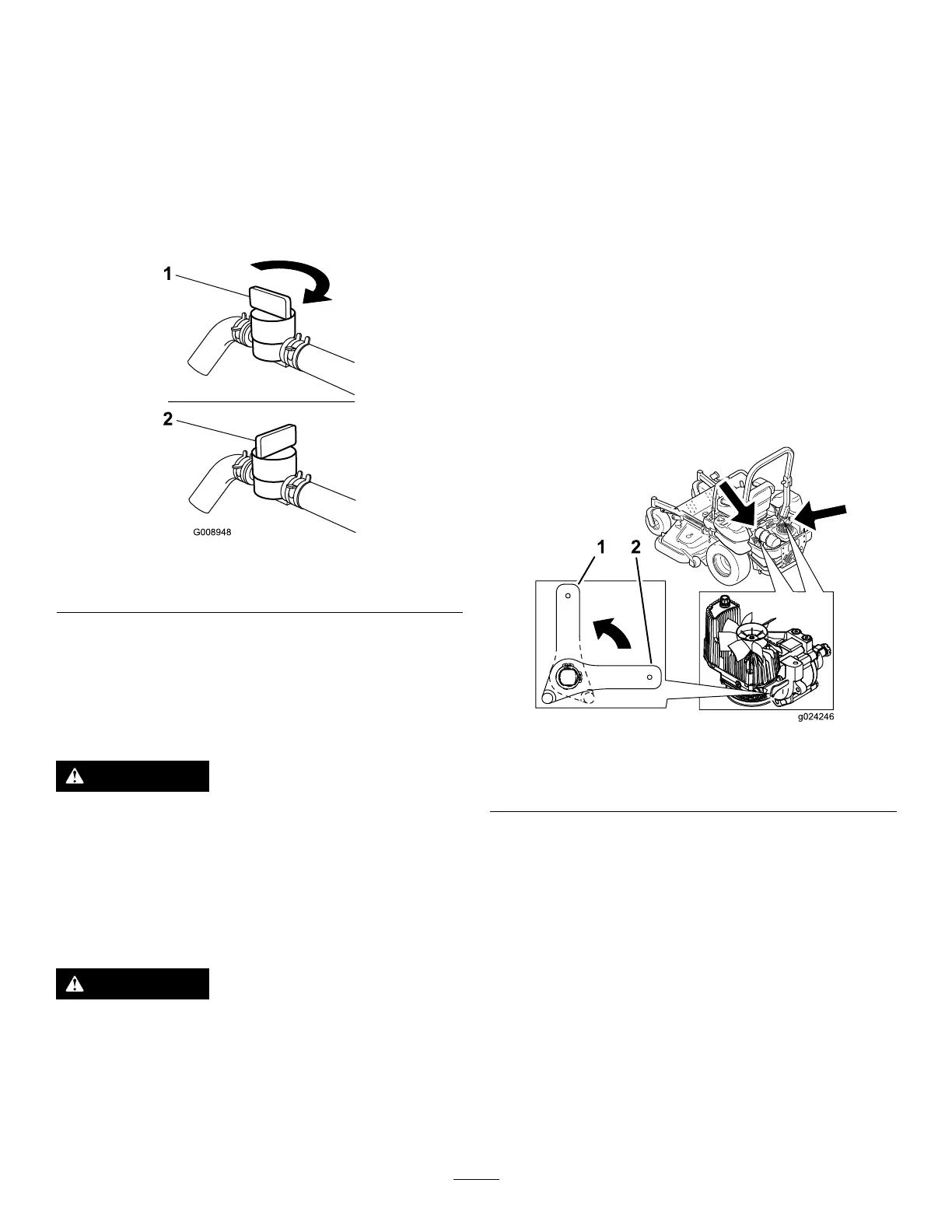 1

2

G008948

1 2

g024246