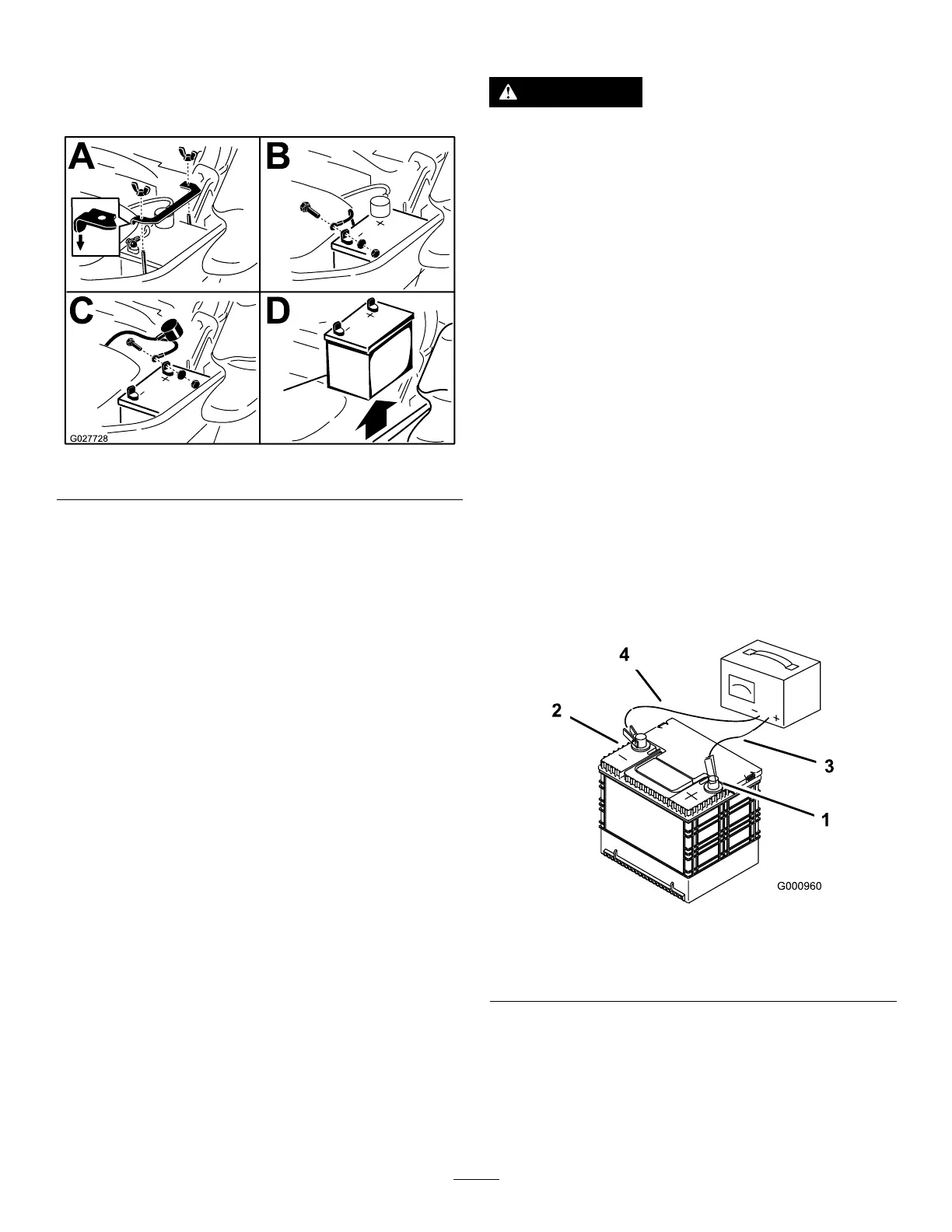 A

B

C

D

G027728

4

2

3

1

G000960