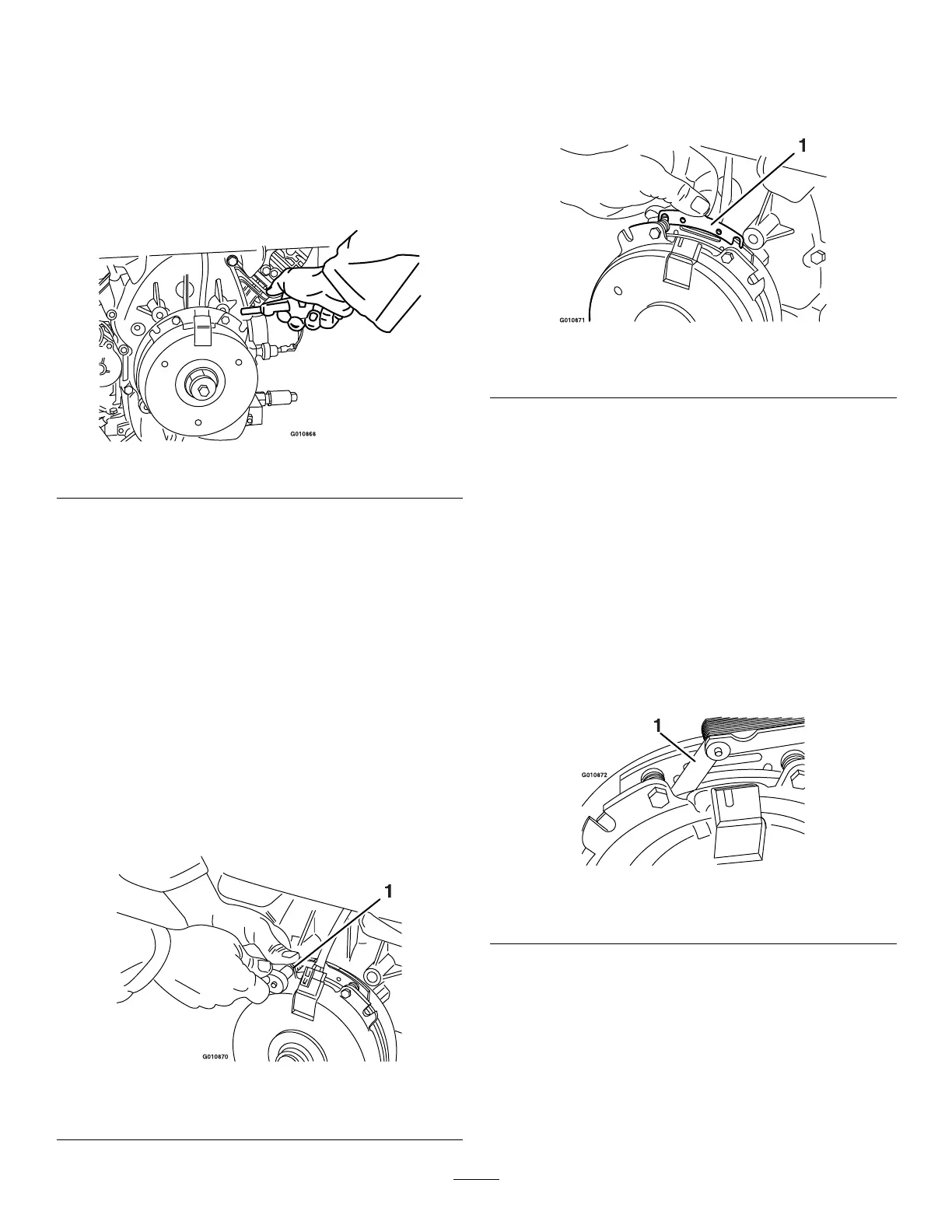 G010868

1

G010870

1

G010871

1

G010872