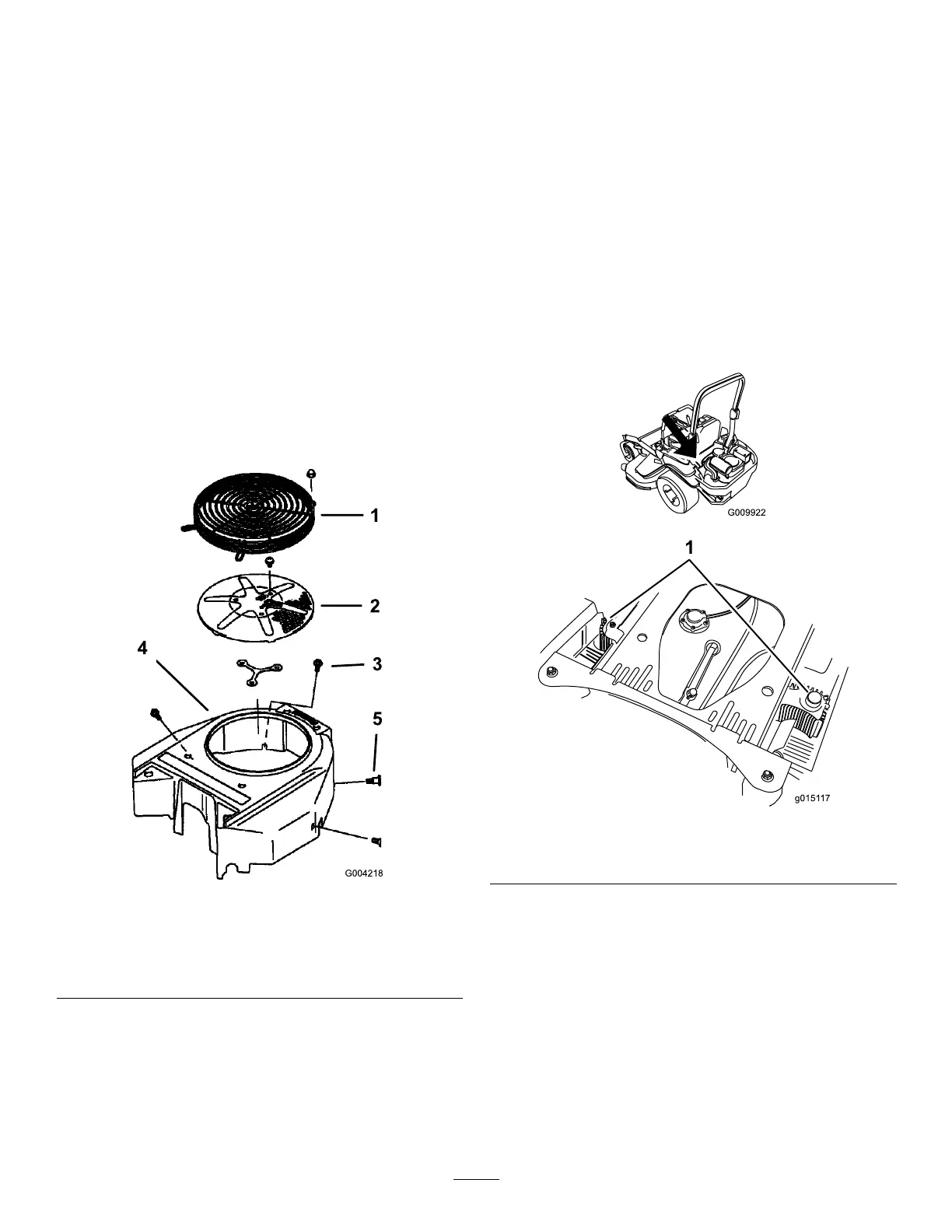 1
2
4
3
5
G004218

G009922
1
g015117