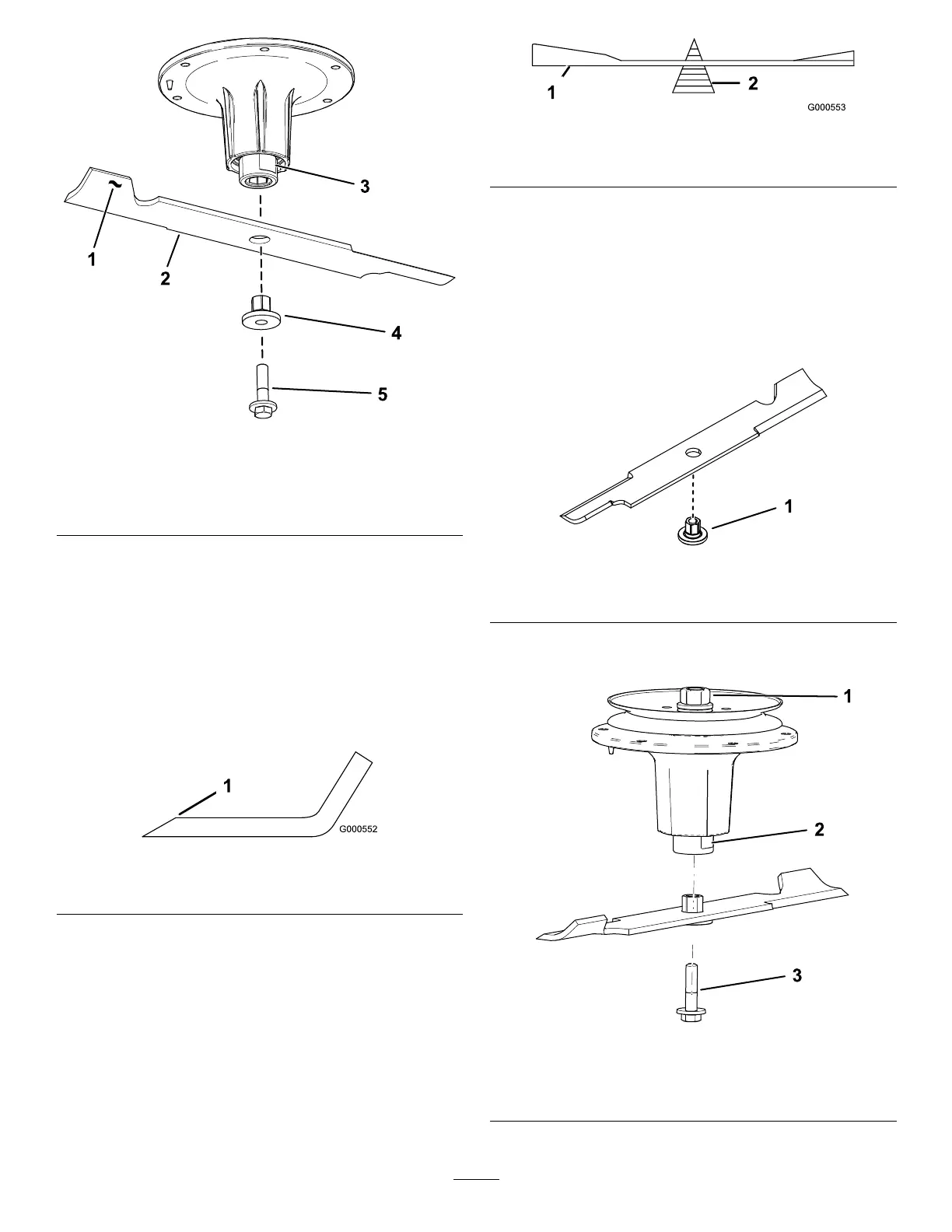 3
1
2
4
5

1
G000552

1
2
G000553

1

1
2
3