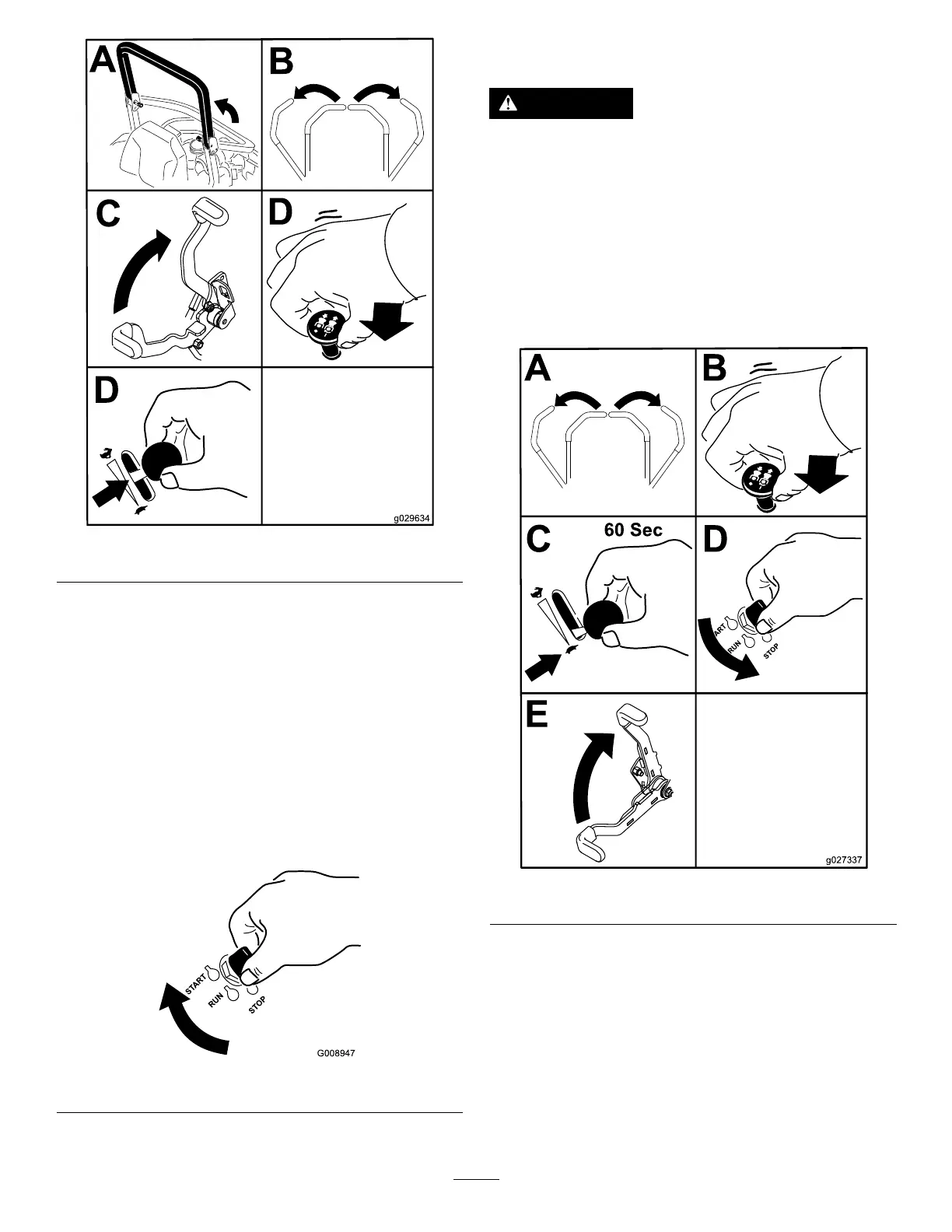 A
B
C
D
D
g029634

START
RUN
STOP
G008947

A
B
C
60 Sec
D
ART
RUN
STOP
E
g027337