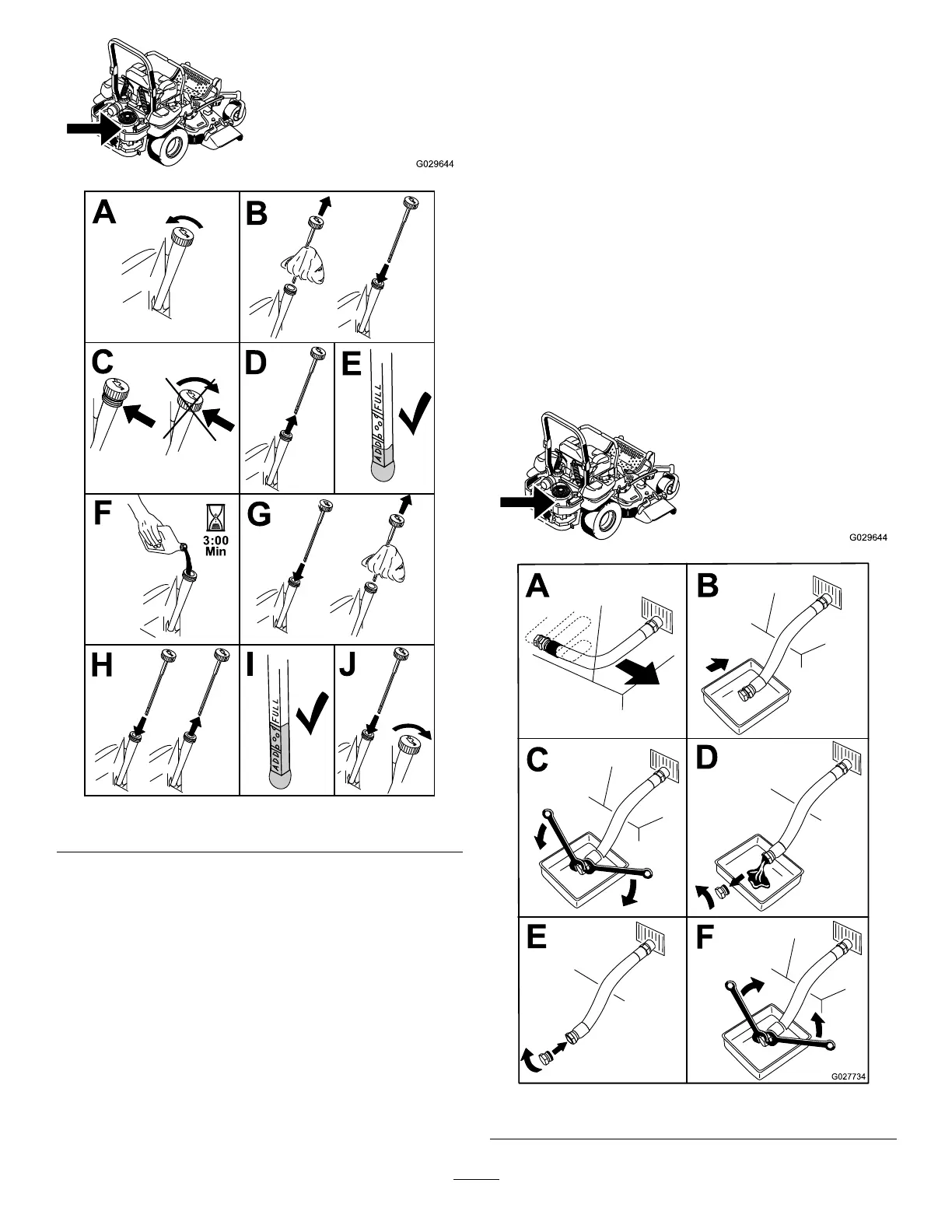 G029644

A

B

C

D

E

ADD

FULL

F

3:00 Min

G

H

I

ADD

FULL

J

G029644

A

B

C

D

E

F

G027734