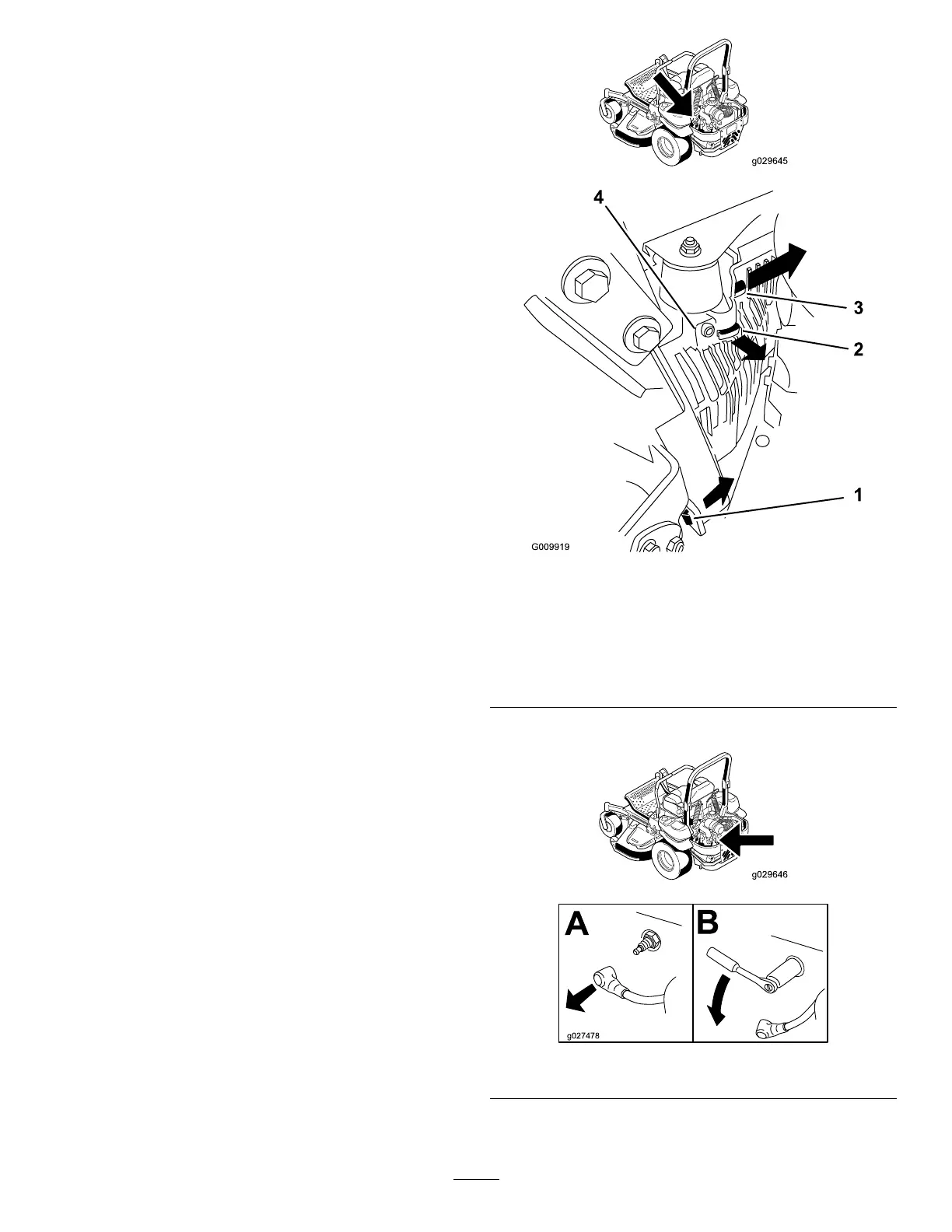 g029645

4

3

2

1

G009919

g029646

A

B

g027478