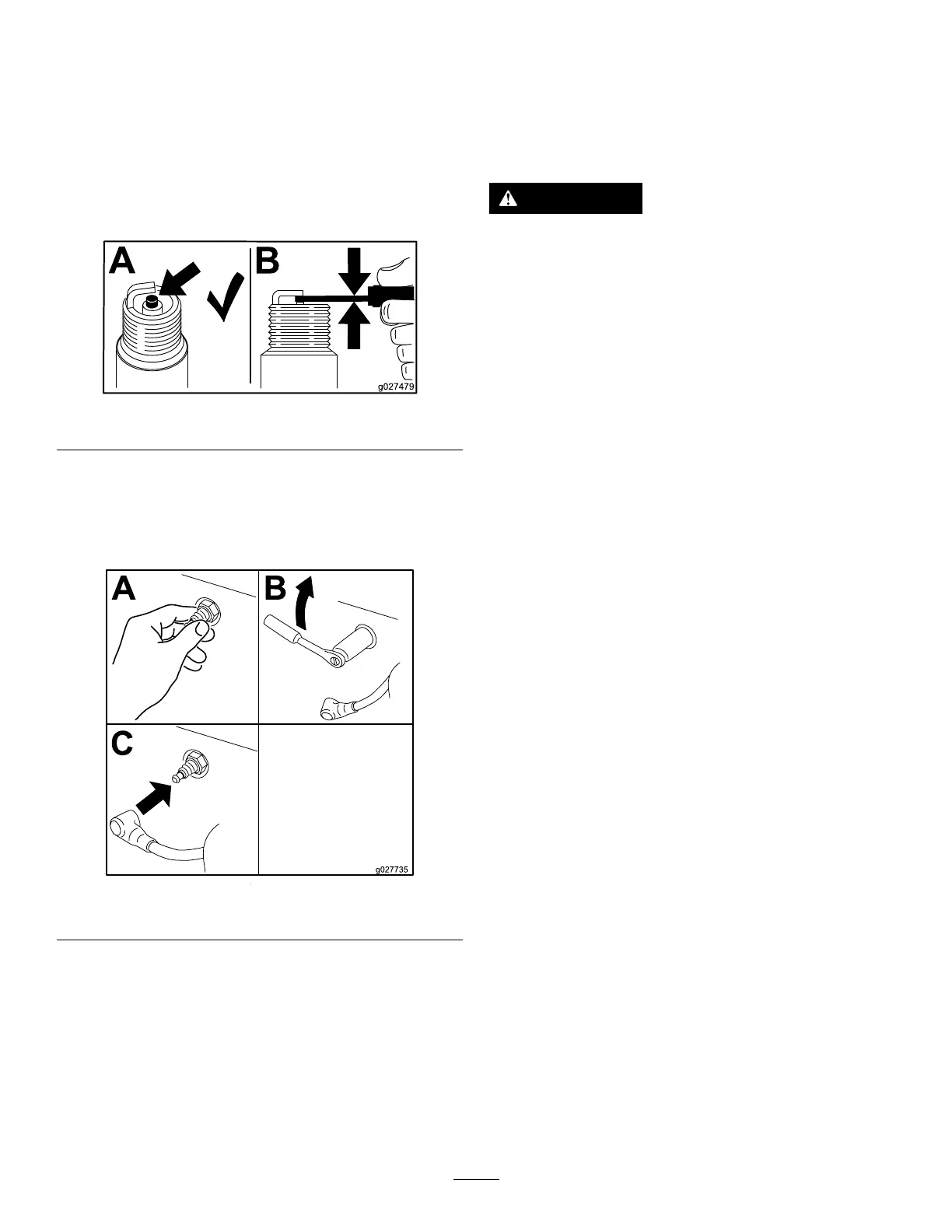 A

B

g027479

A

B

C

g027735