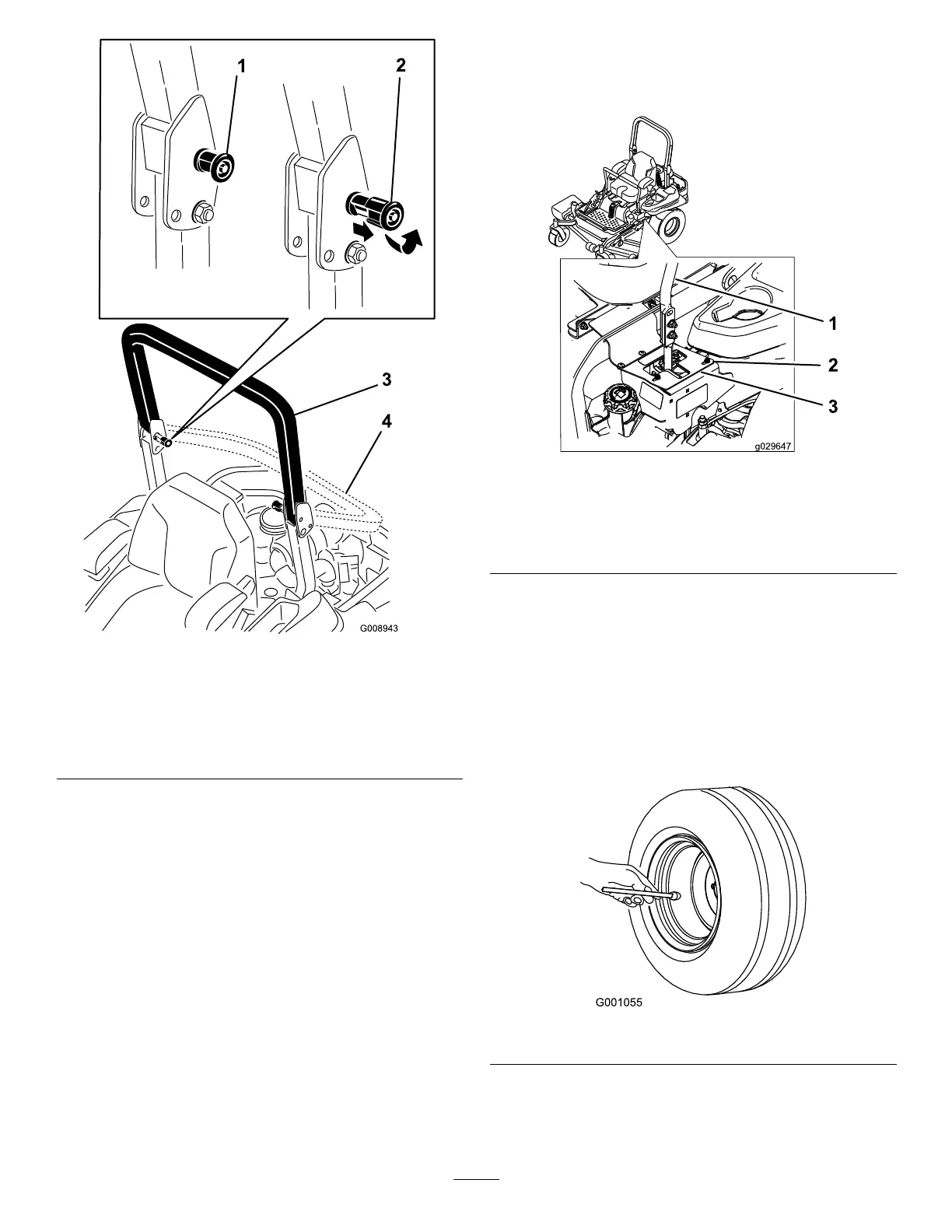 1
2
3
4
G008943

1
2
3
g029647

G001055