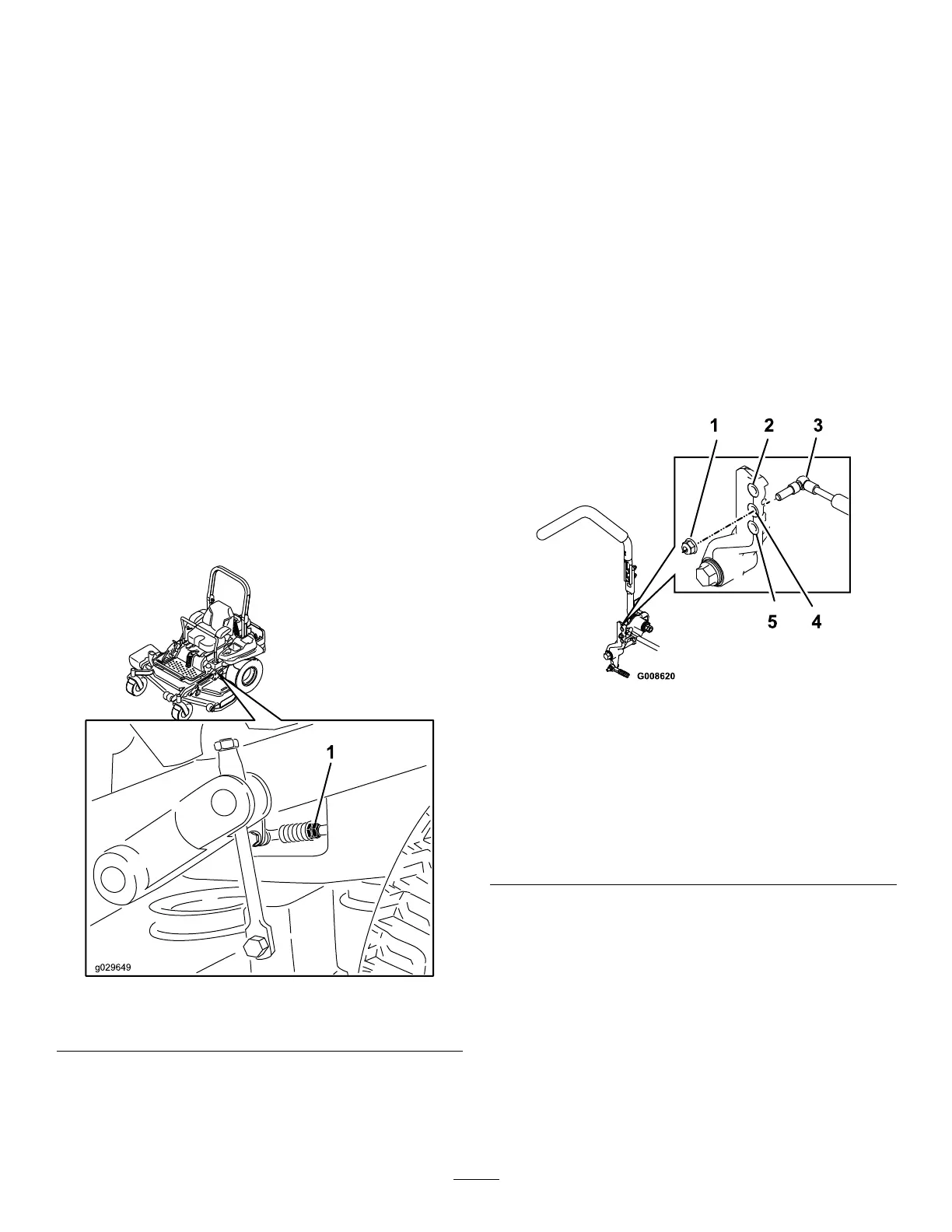 1

g029649

1 2 3

5 4

G008620