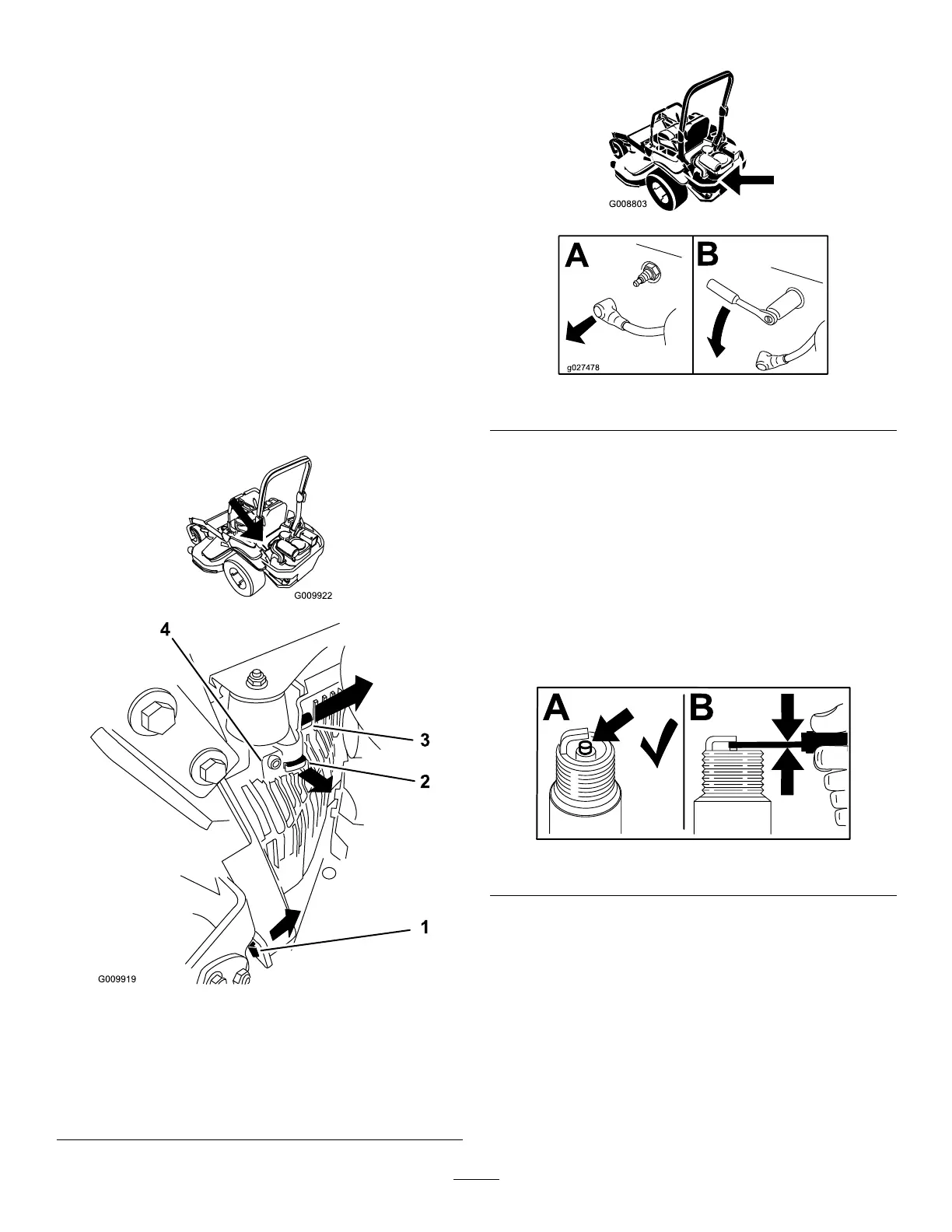 G009922

4

3

2

1

G009919

G008803

A

B

g027478

A

B