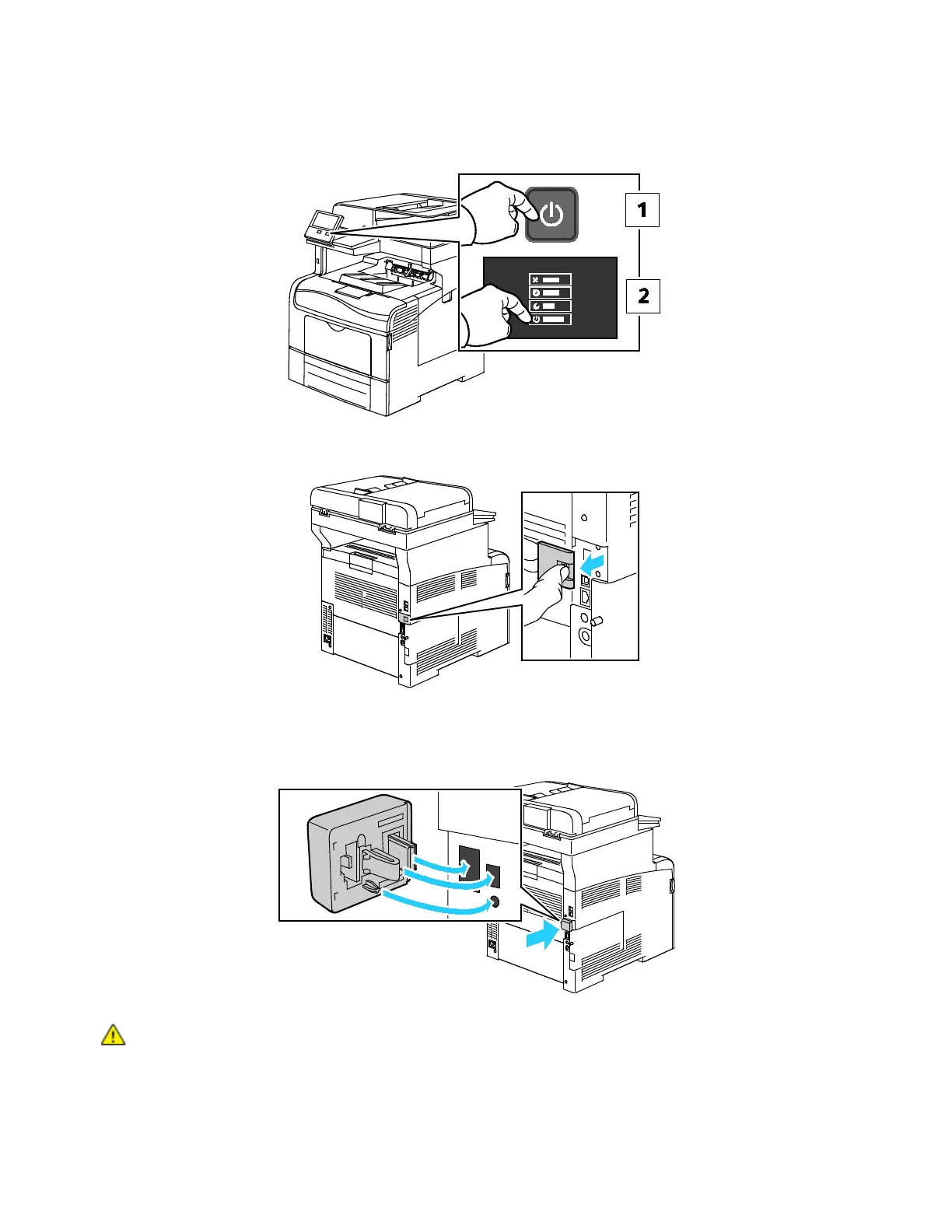 1

2