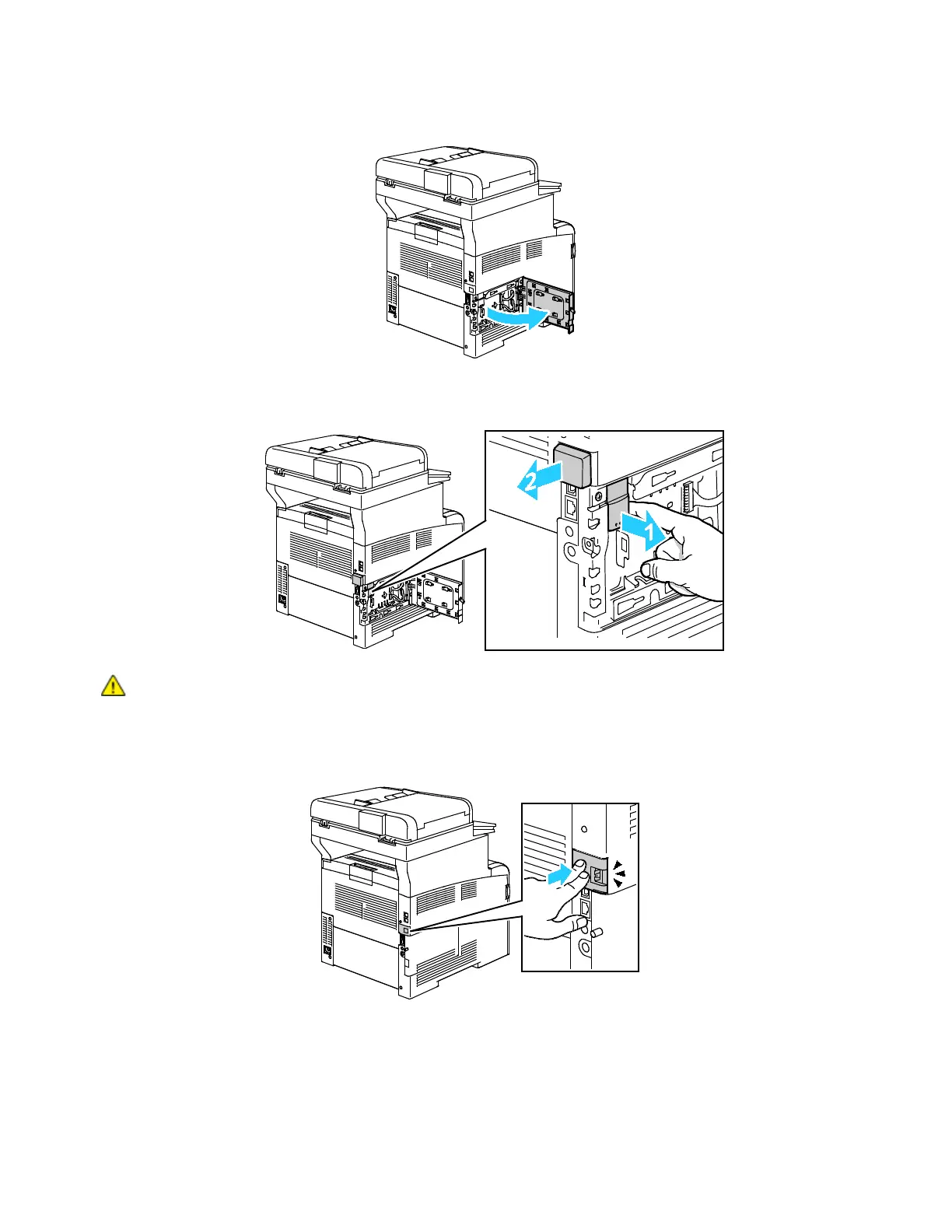 2

1