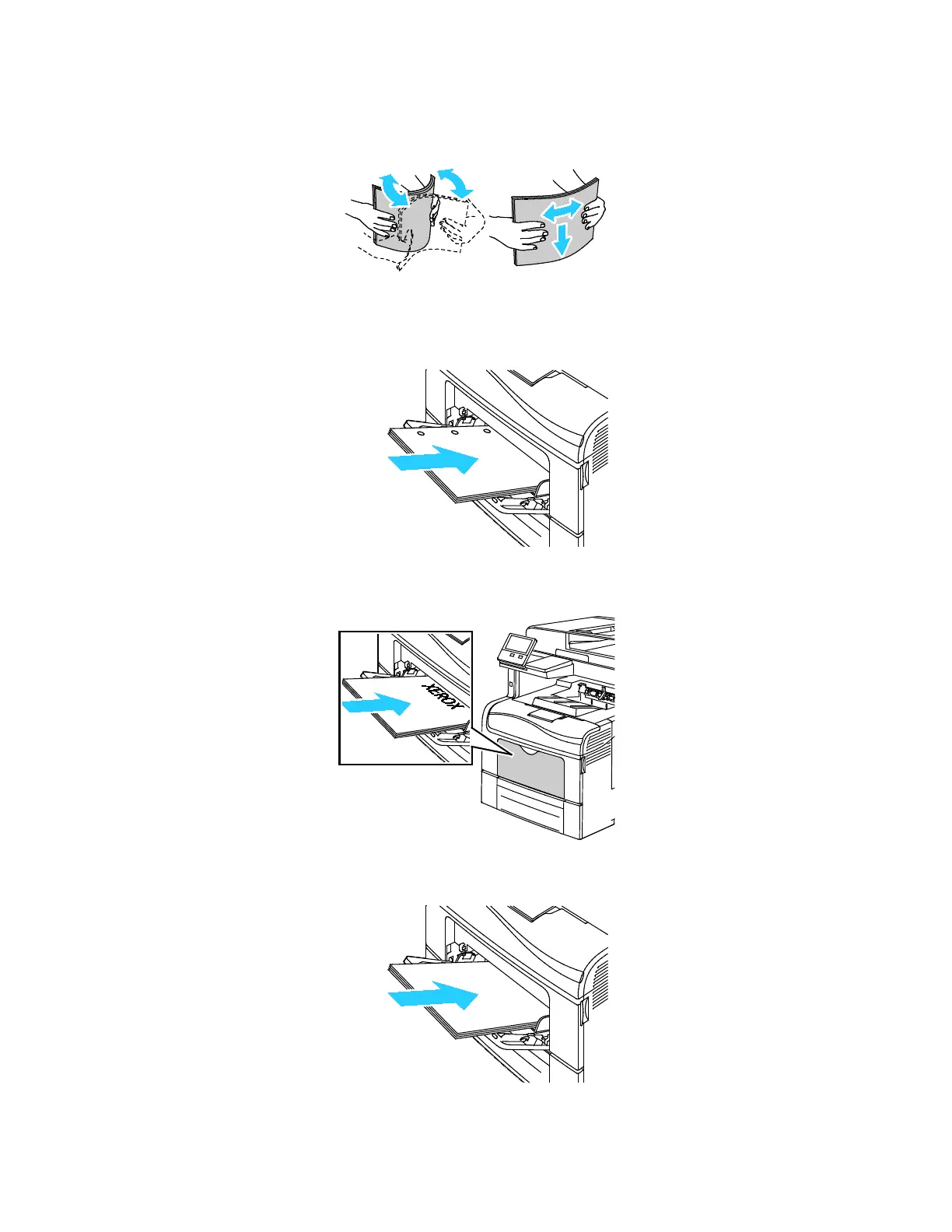 XEROX