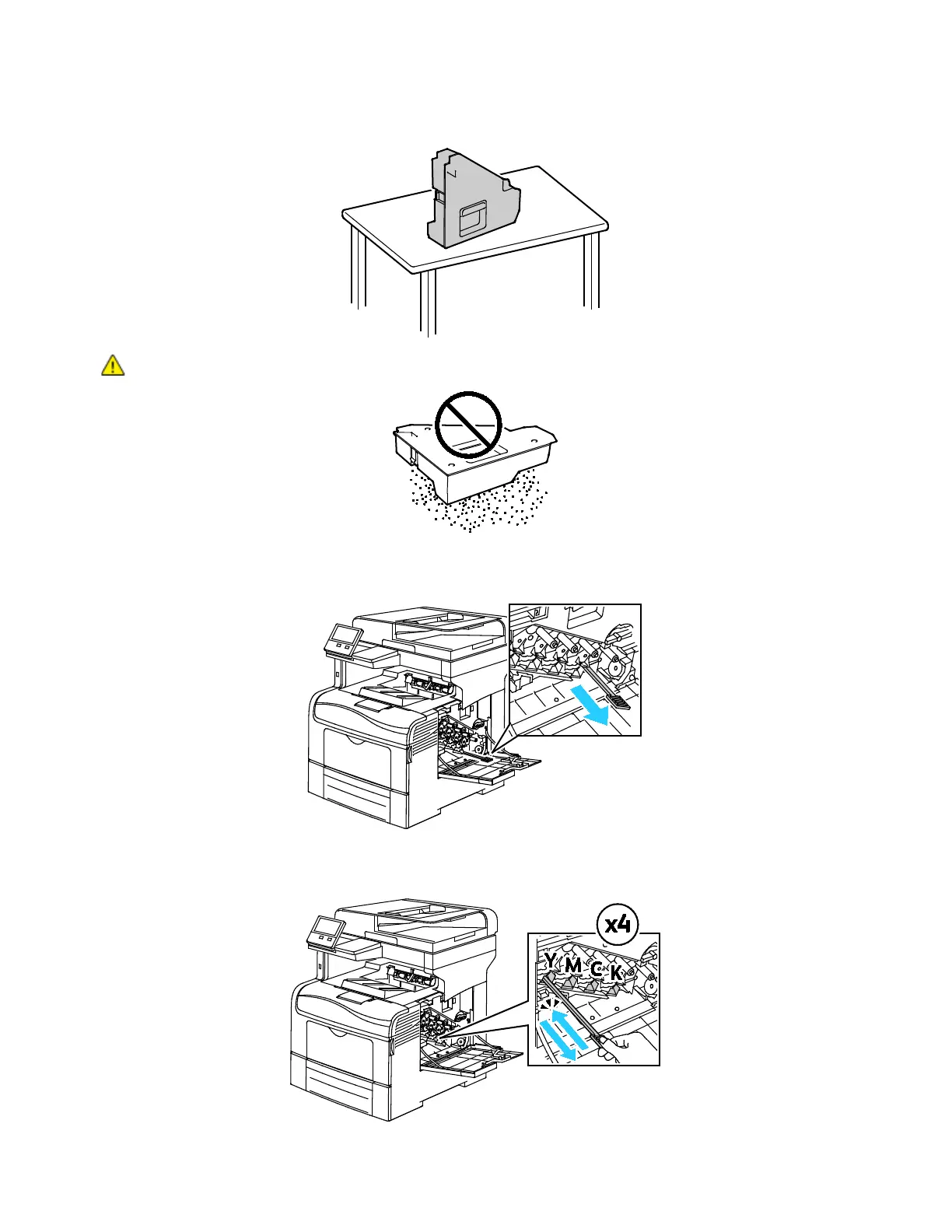 x4

Y M C K