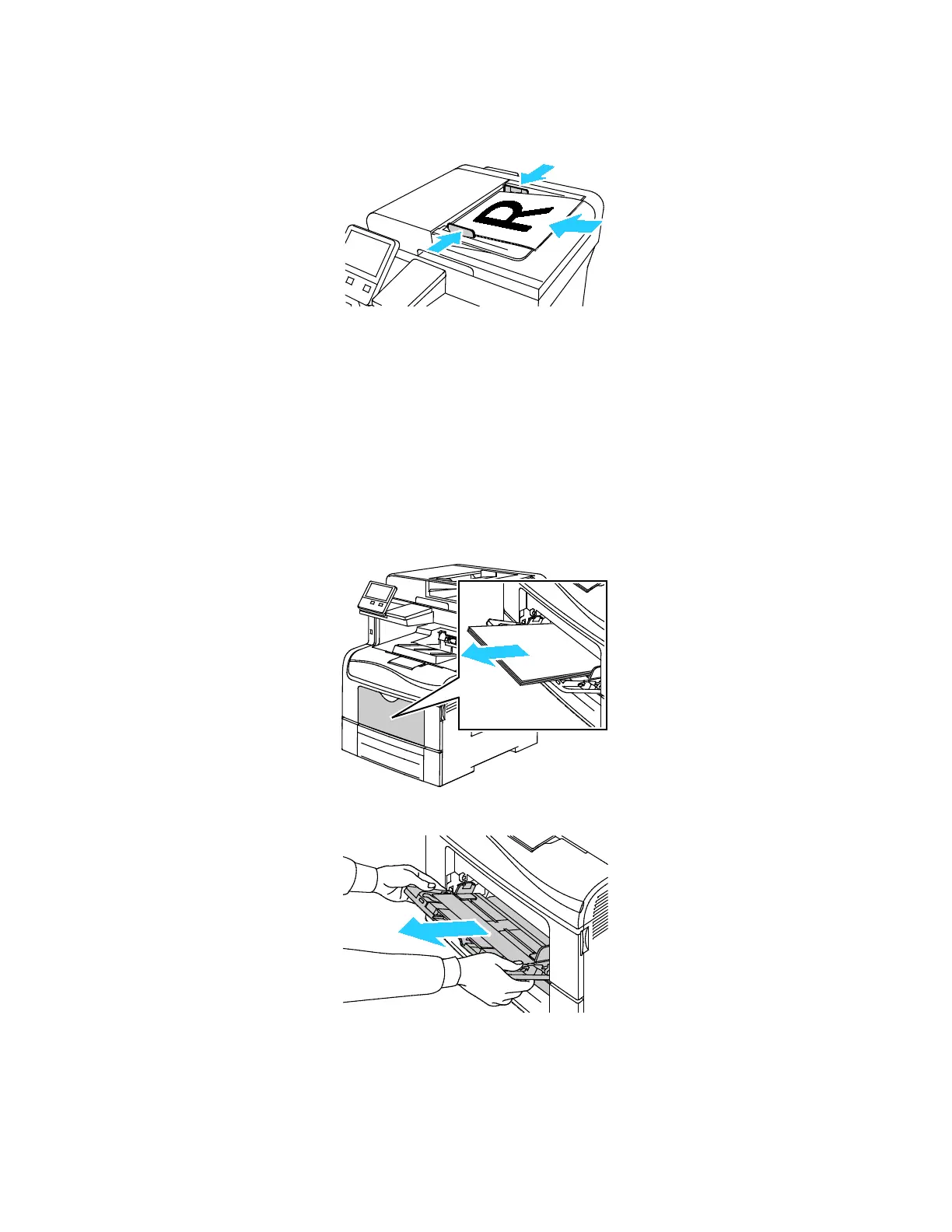 R