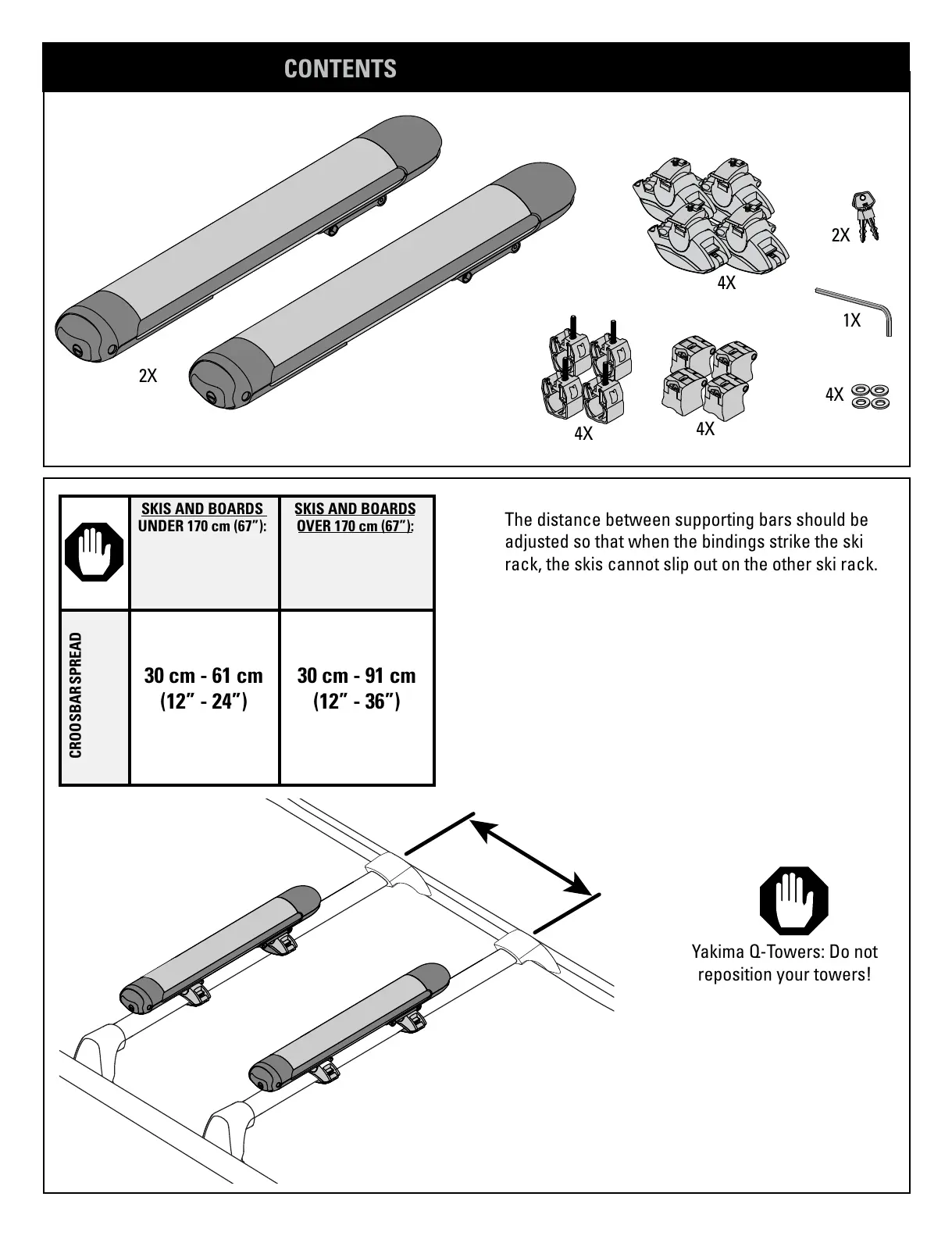 CONTENTS

2X

4X

2X

1X

4X

4X

4X

|  | SKIS AND BOARDS UNDER 170 cm (67”): | SKIS AND BOARDS OVER 170 cm (67”): |
|---|---|---|
| CROOSBARSPREAD | 30 cm - 61 cm (12” - 24”) | 30 cm - 91 cm (12” - 36”) |

The distance between supporting bars should be adjusted so that when the bindings strike the ski rack, the skis cannot slip out on the other ski rack.

Yakima Q-Towers: Do not reposition your towers!