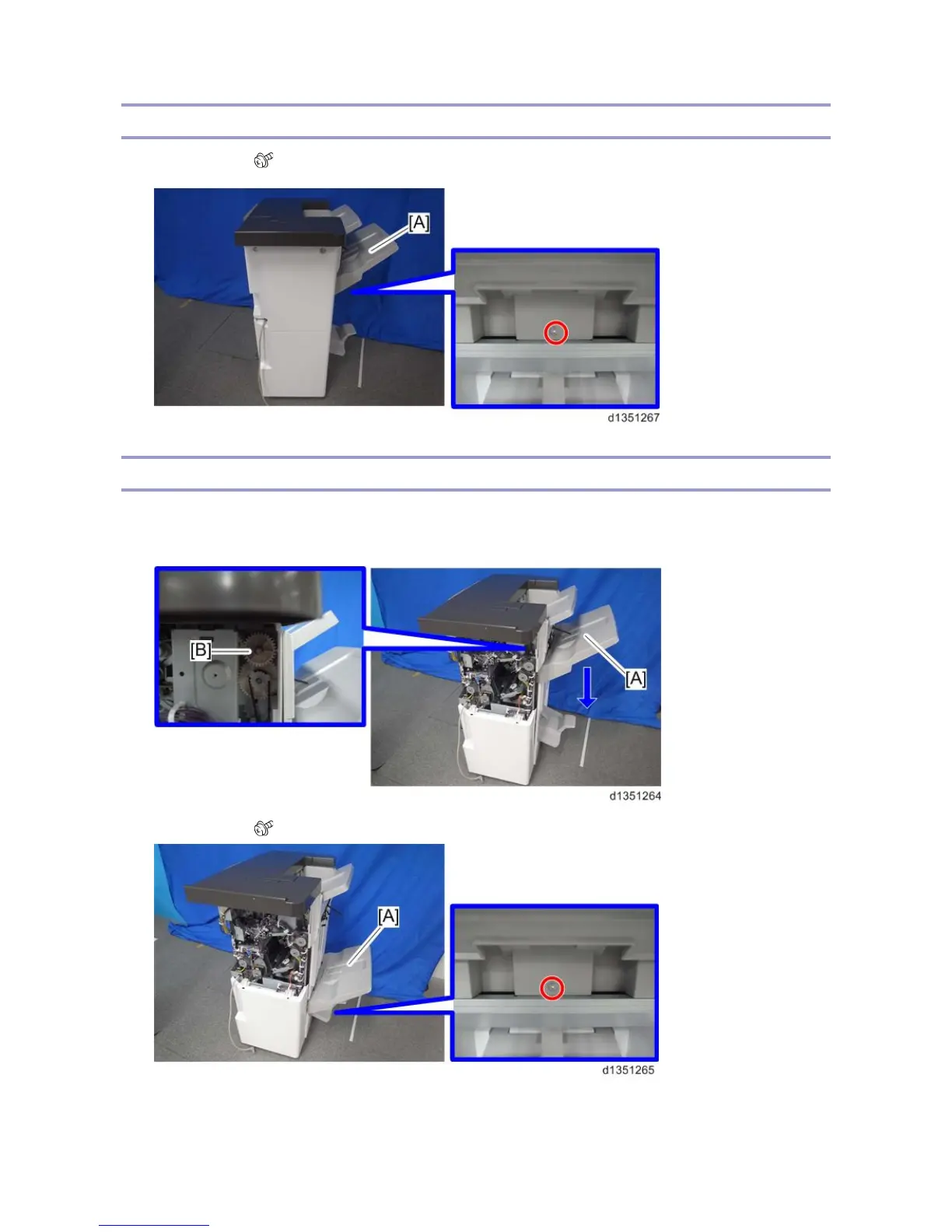 [A]

d1351267

[B]

[A]

d1351264

[A]

d1351265