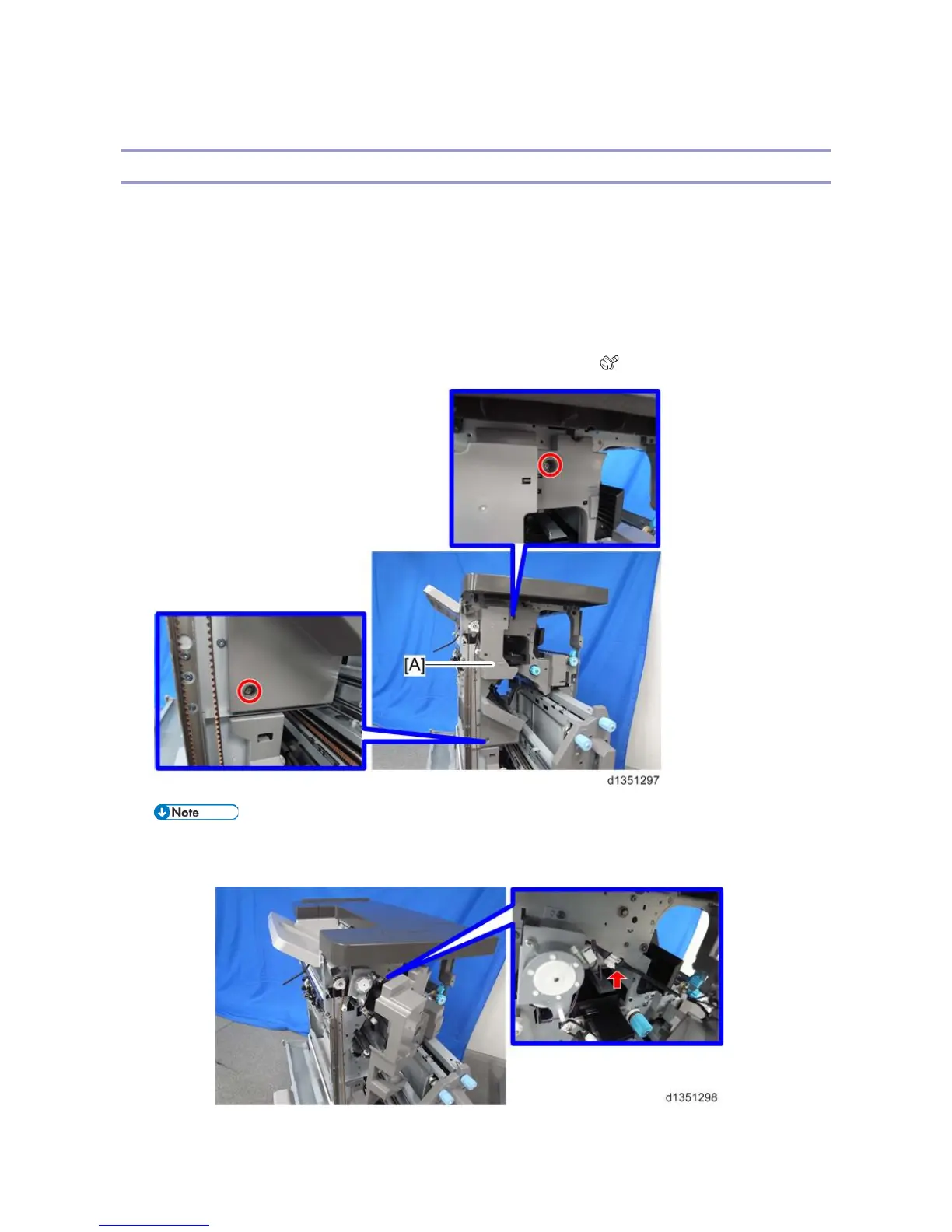 [A]

d1351297

Note

d1351298