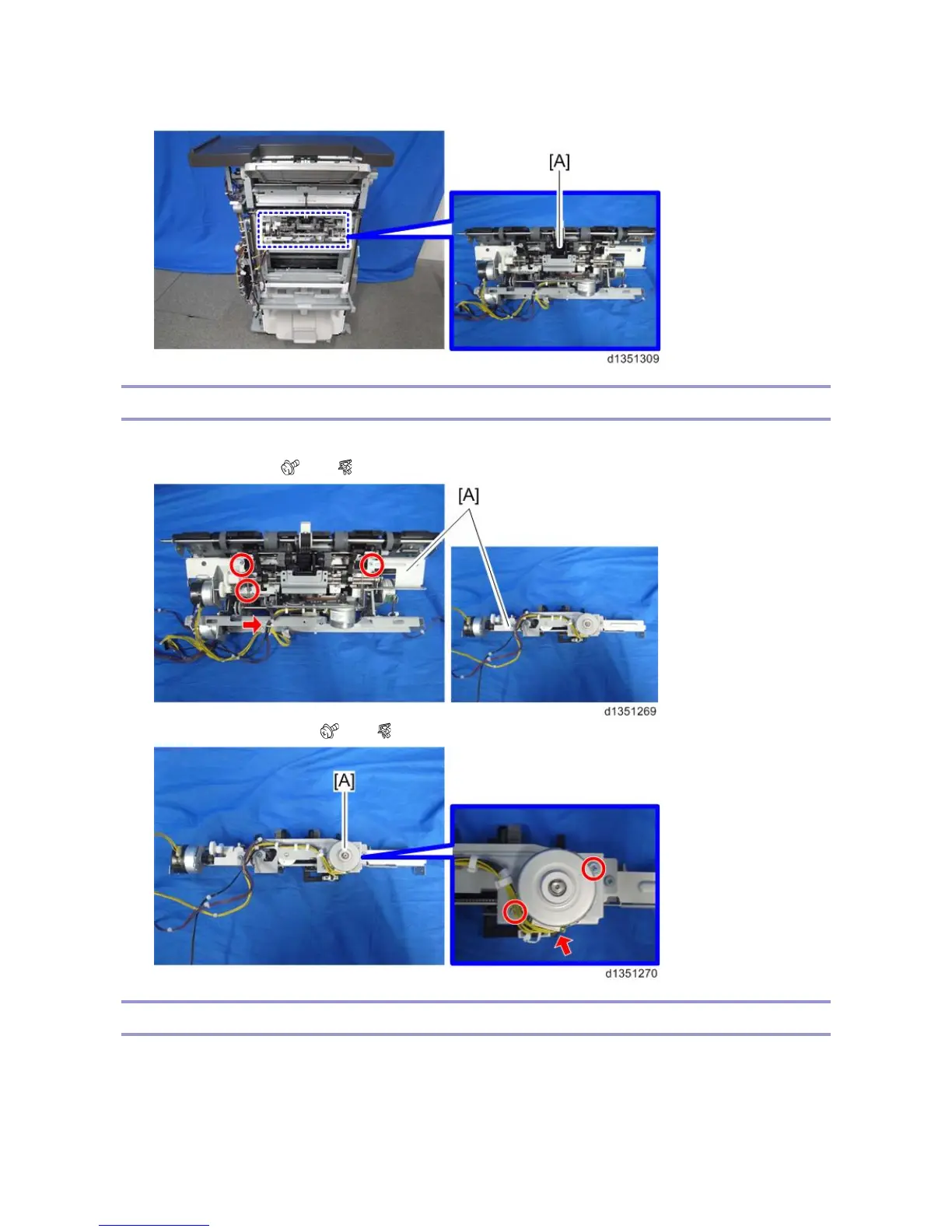 [A]

d1351309

[A]

d1351269

[A]

d1351270