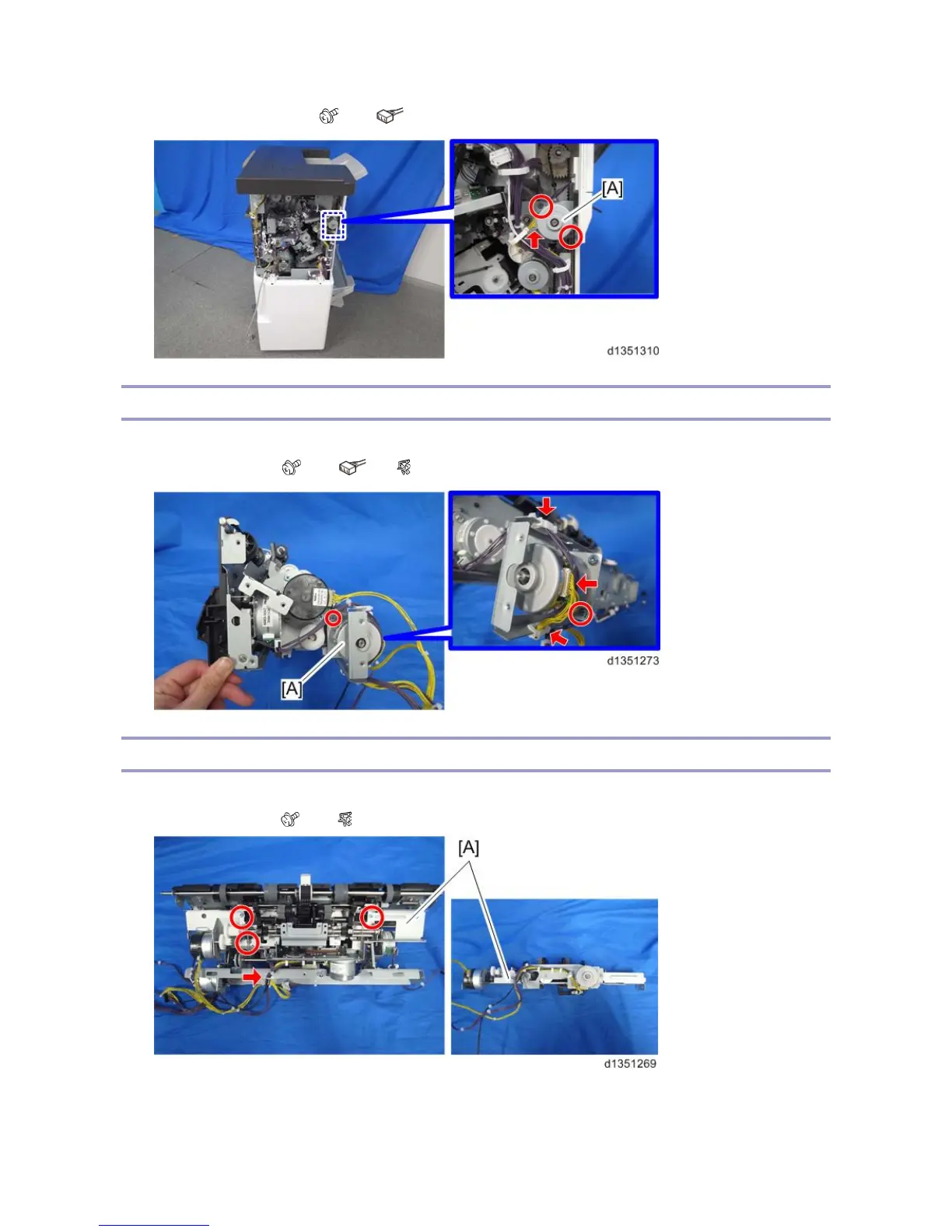 [A]

d1351310

[A]

d1351273

[A]

d1351269