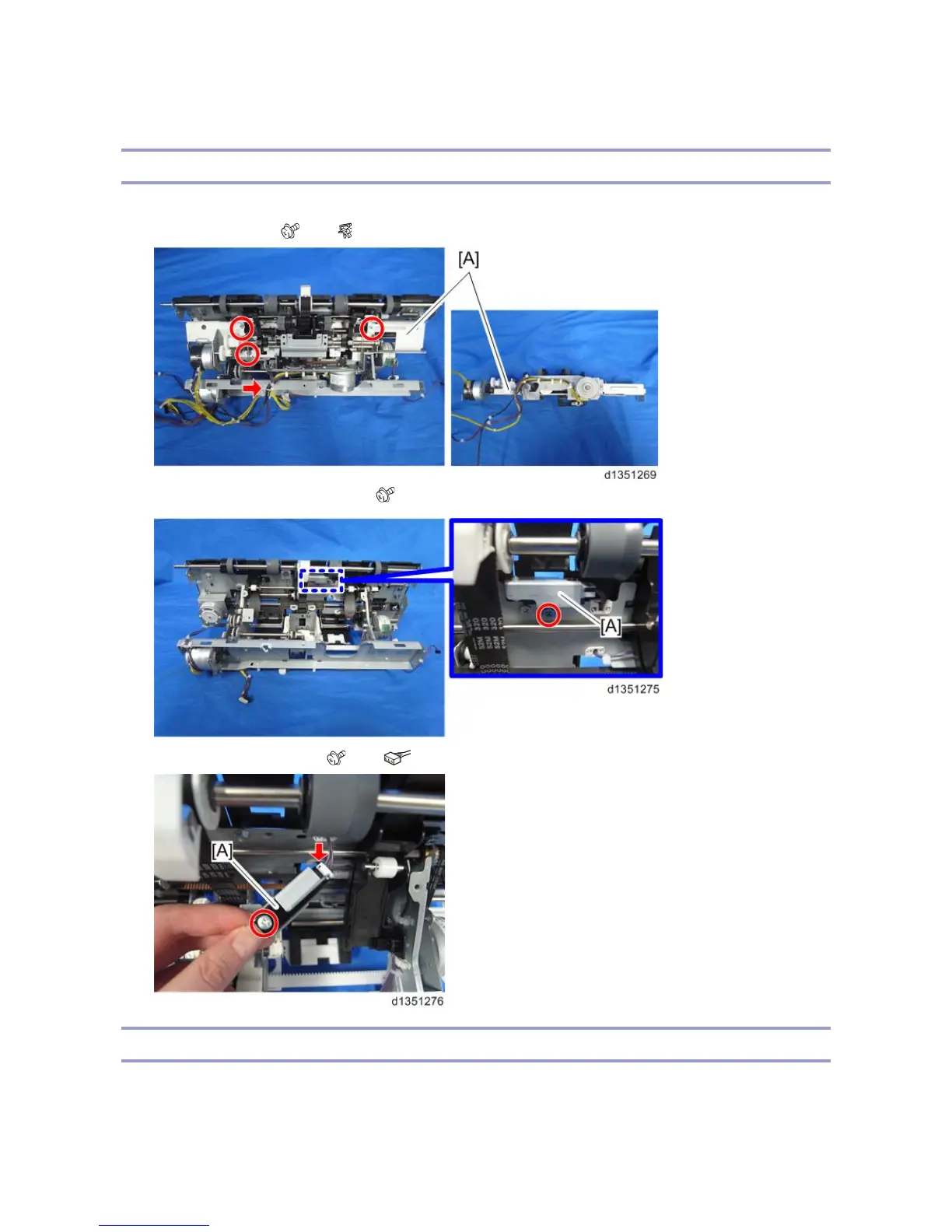 [A]

d1351269

[A]

d1351275

[A]

d1351276