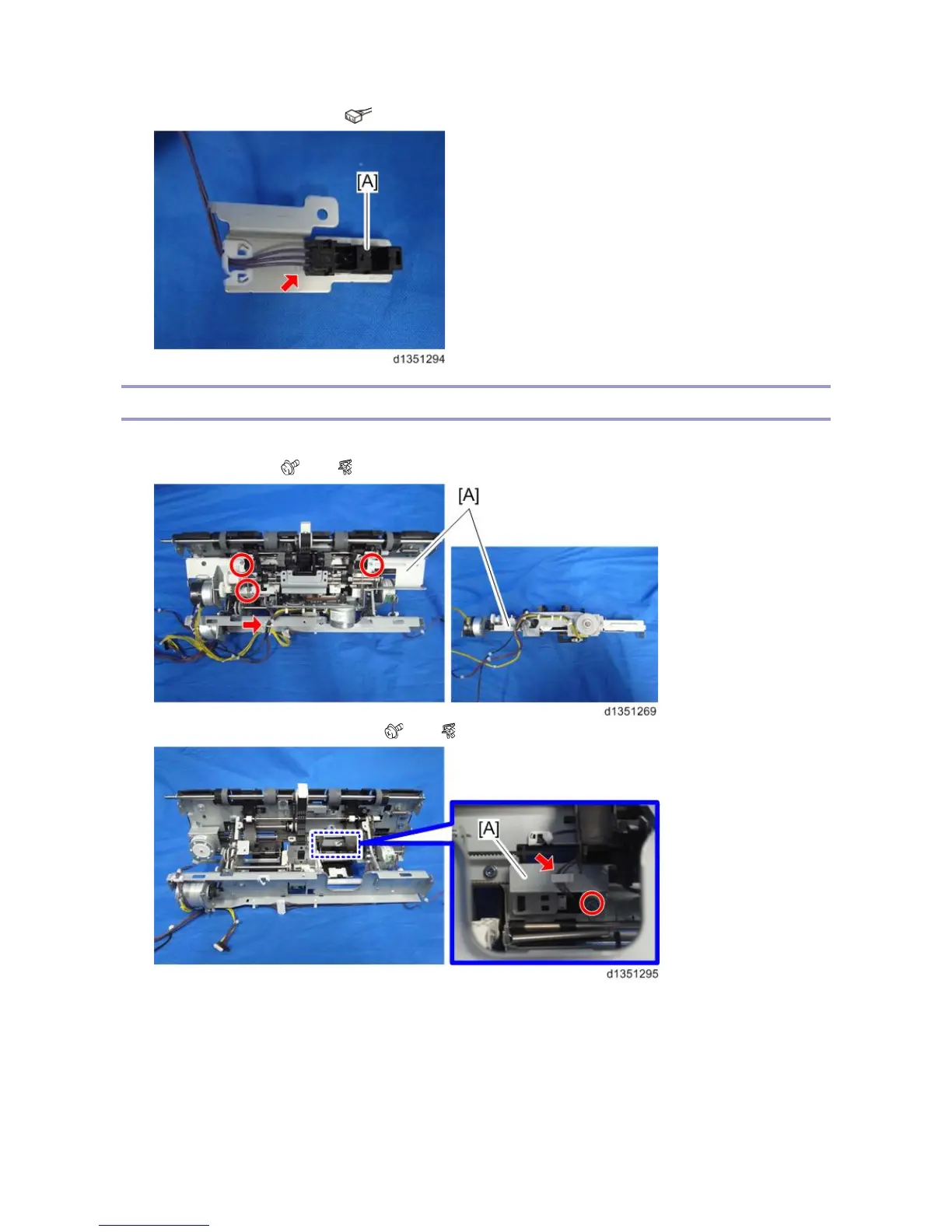 [A]

d1351294

[A]

d1351269

[A]

d1351295