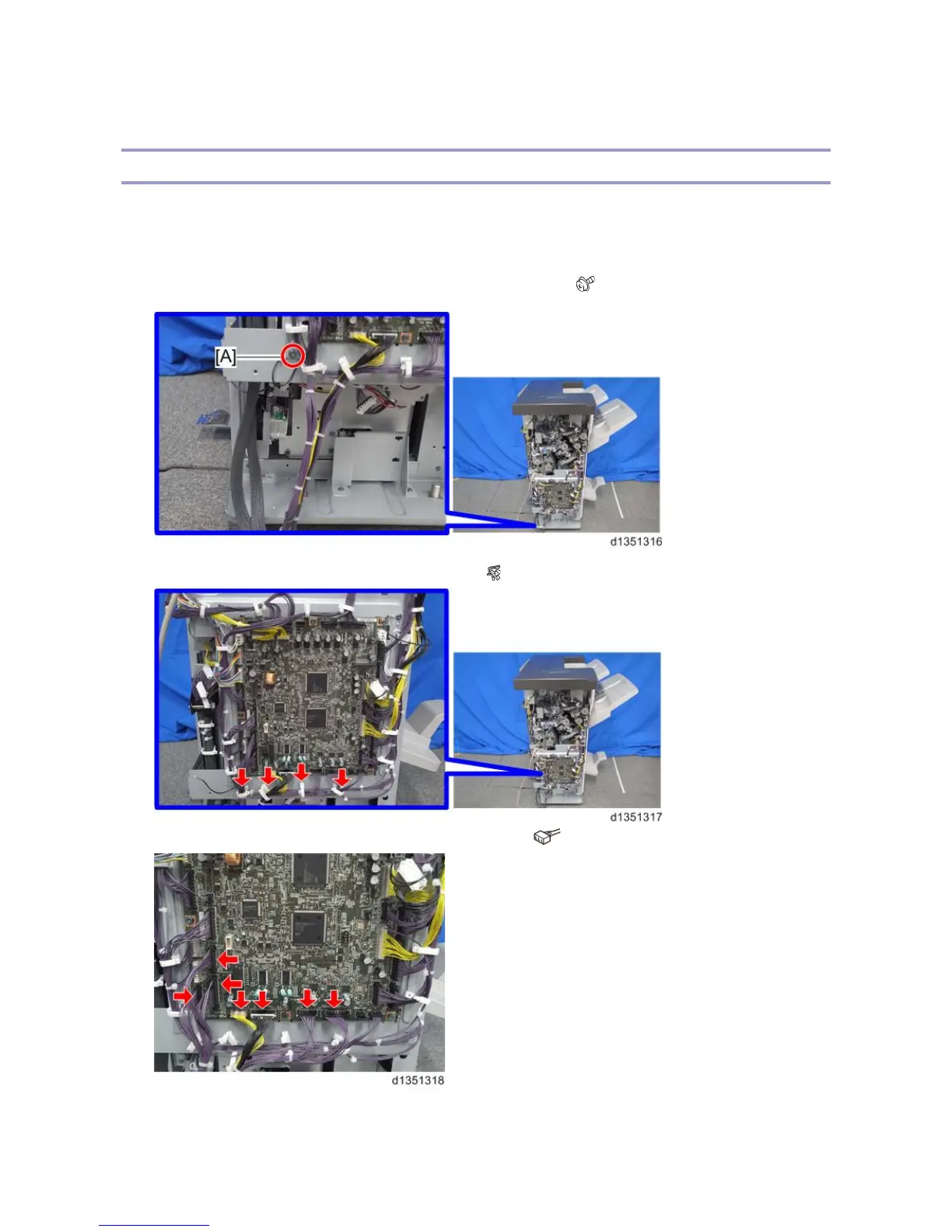 [A]

d1351316

d1351317

d1351318