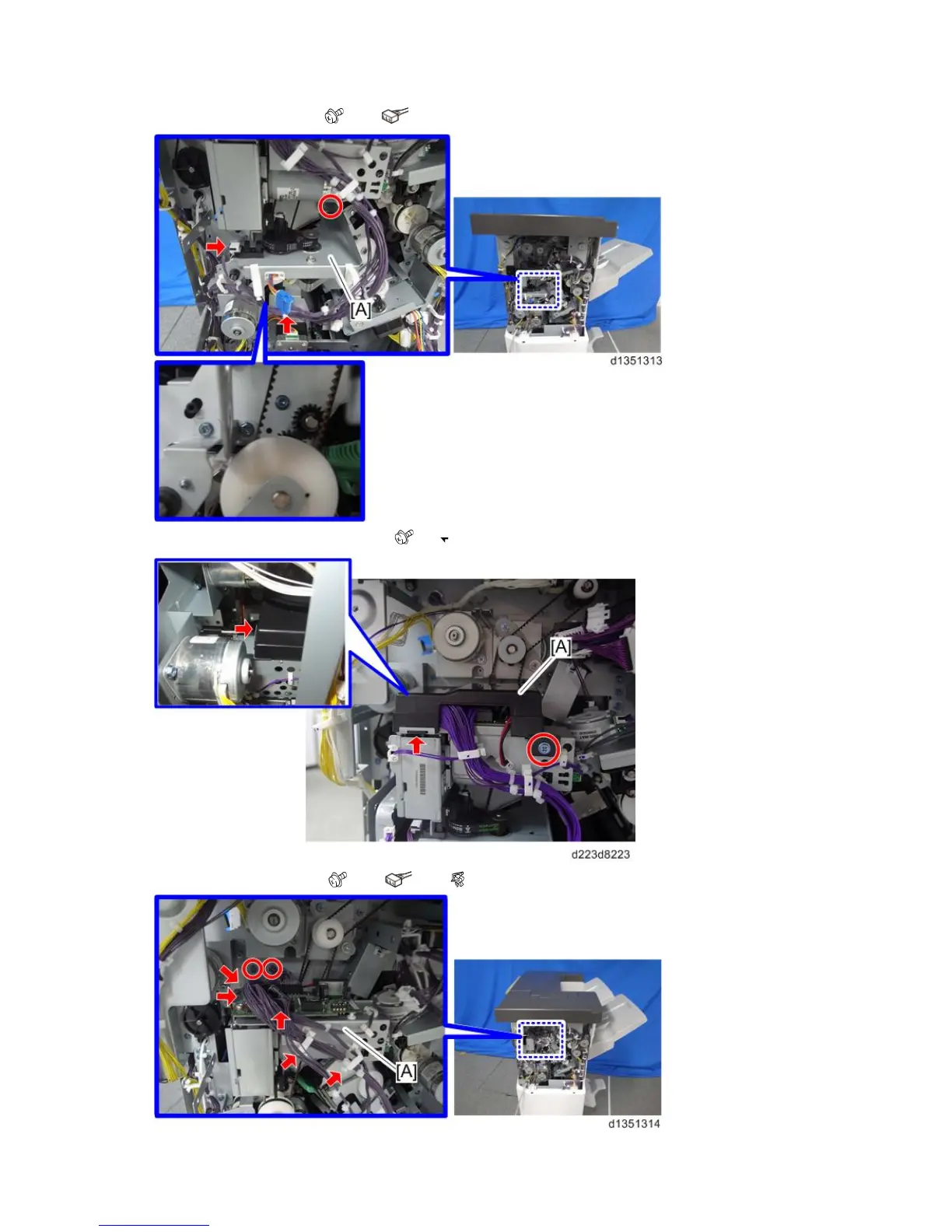 [A]

d1351313

[A]

d223d8223

[A]

d1351314