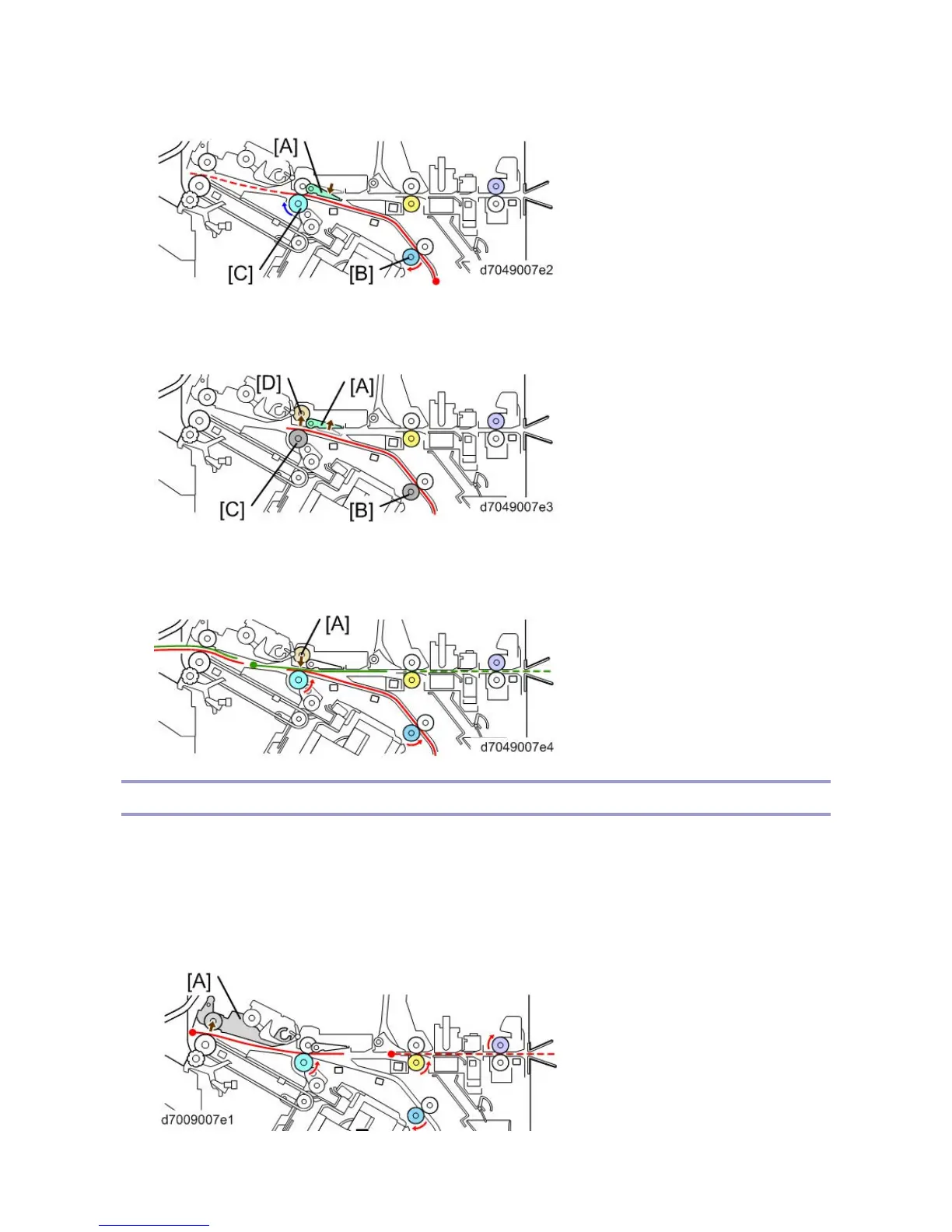 [A]

[C]

[B]

d7049007e2

[D]

[A]

[C]

[B]

d7049007e3

[A]

d7049007e4

[A]

d7009007e1