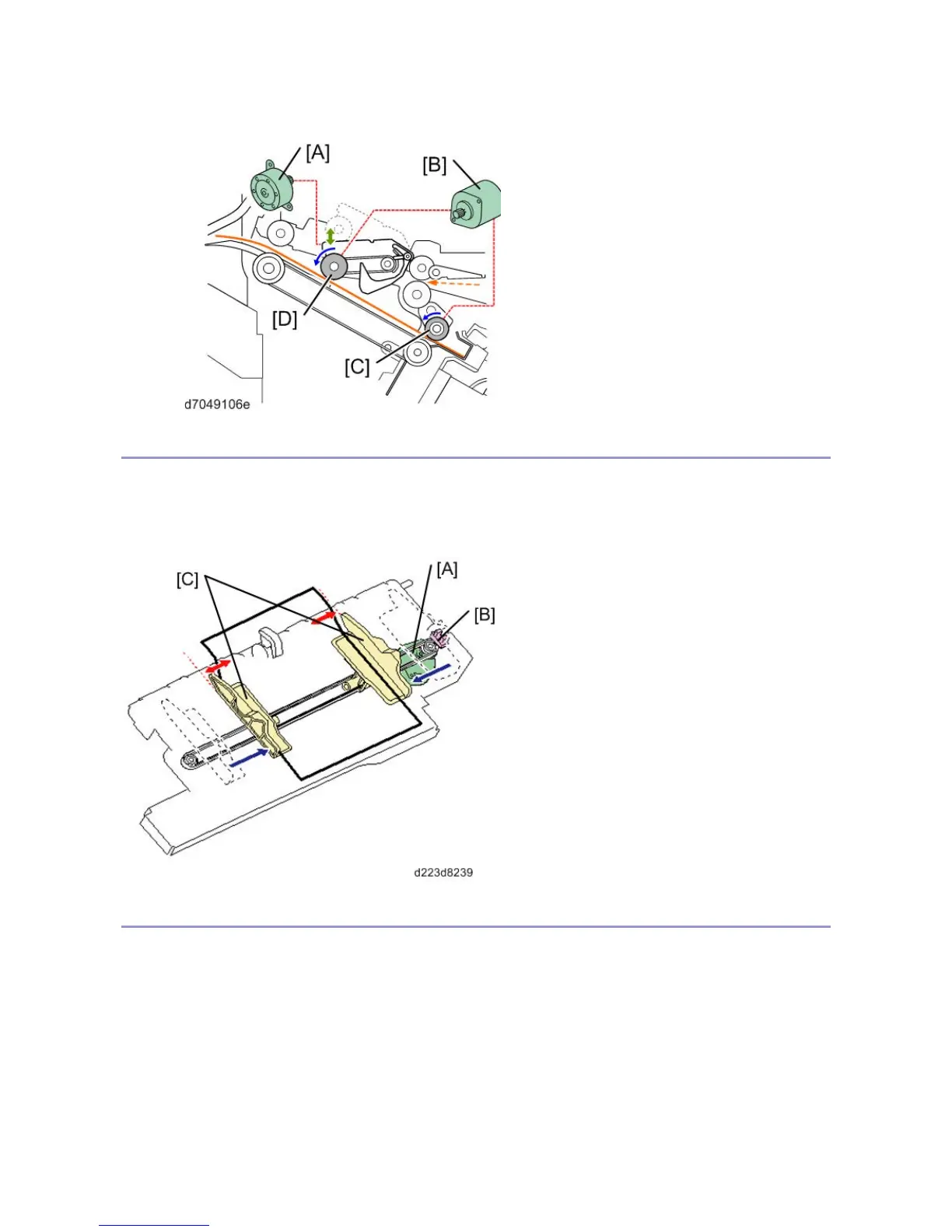 [A]
[B]
[D]
[C]
d7049106e

[C]
[A]
[B]
d223d8239