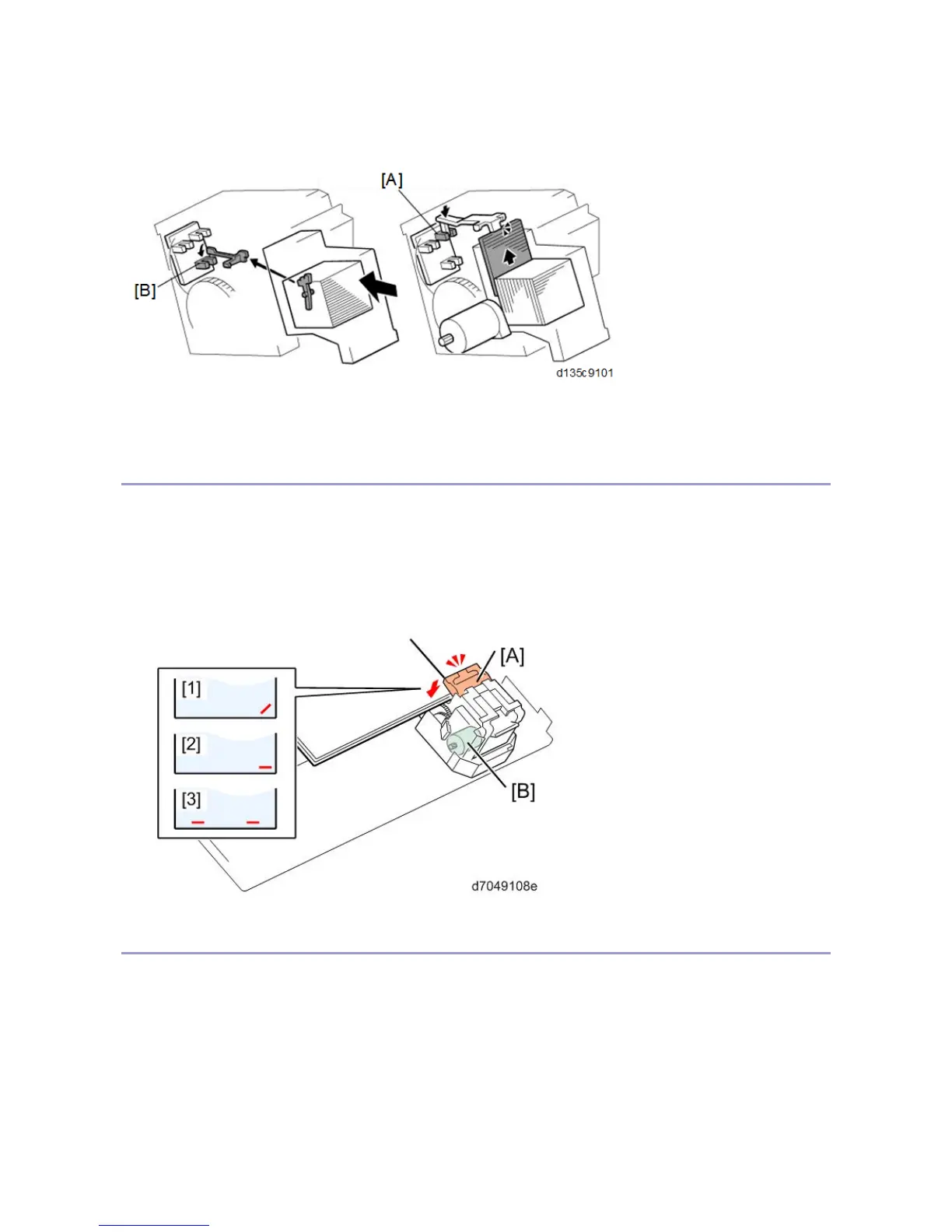 [A]

[B]

d135c9101

[A]

[1]

[2]

[3]

[B]

d7049108e