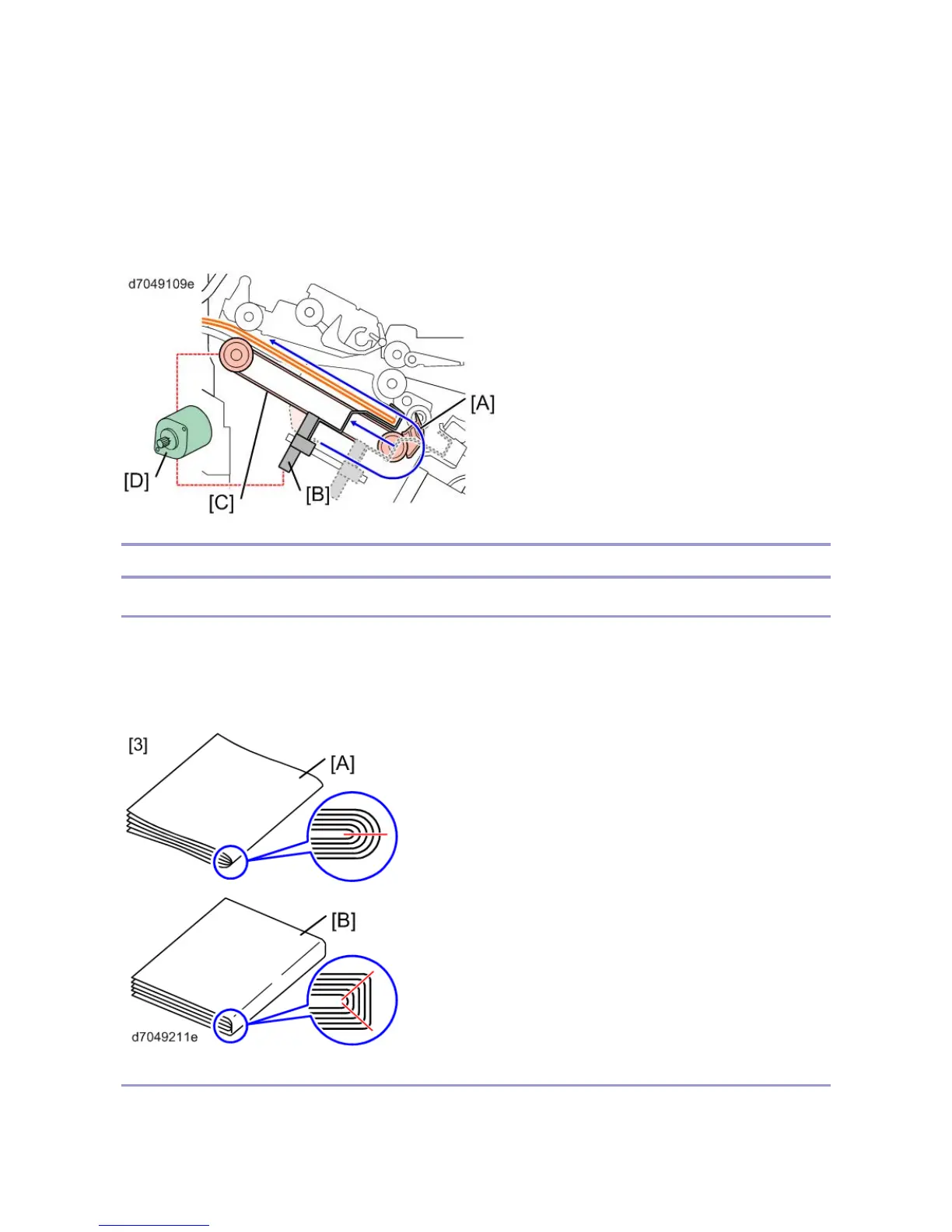 d7049109e

[A]

[D]

[C]

[B]

[3]

[A]

[B]

d7049211e