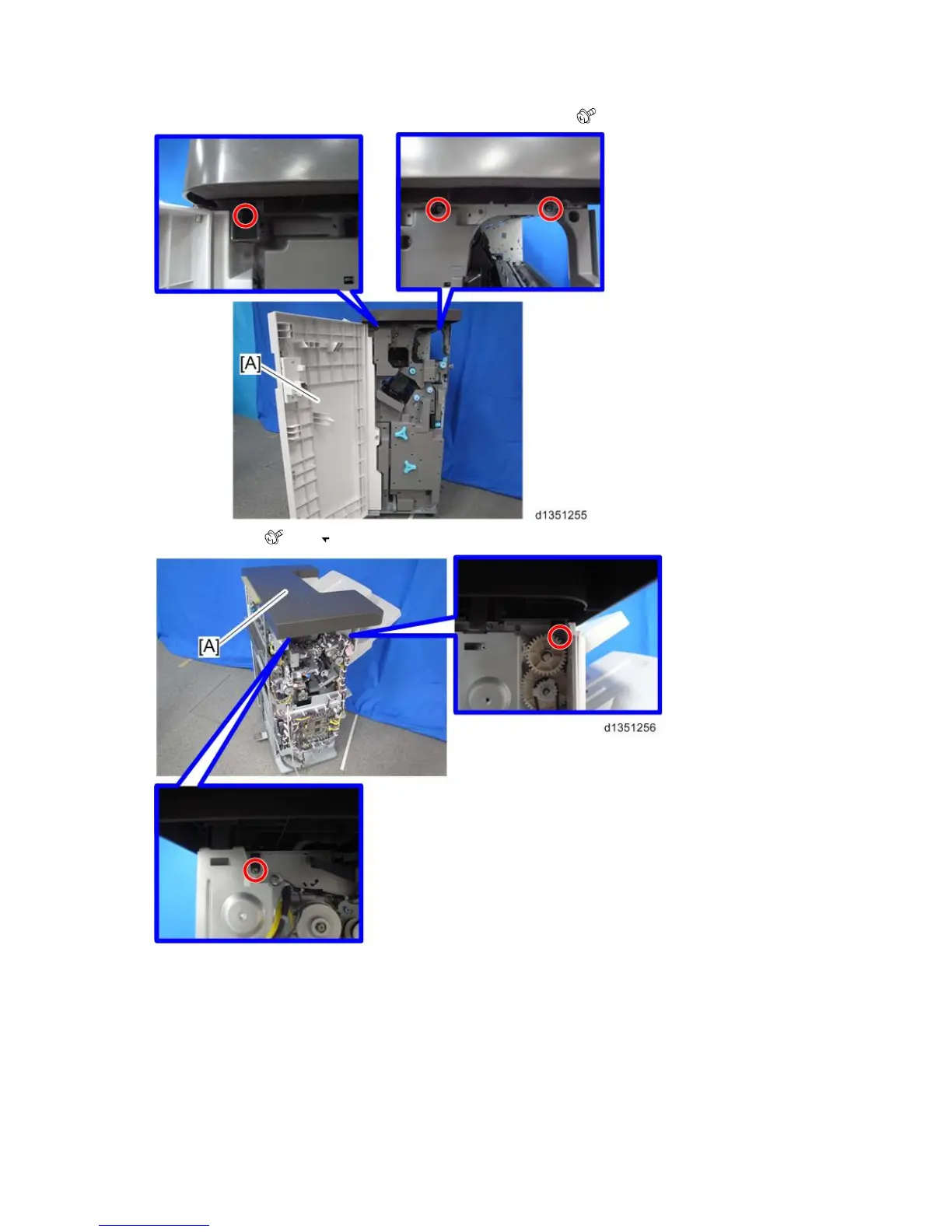 [A]

d1351255

[A]

d1351256