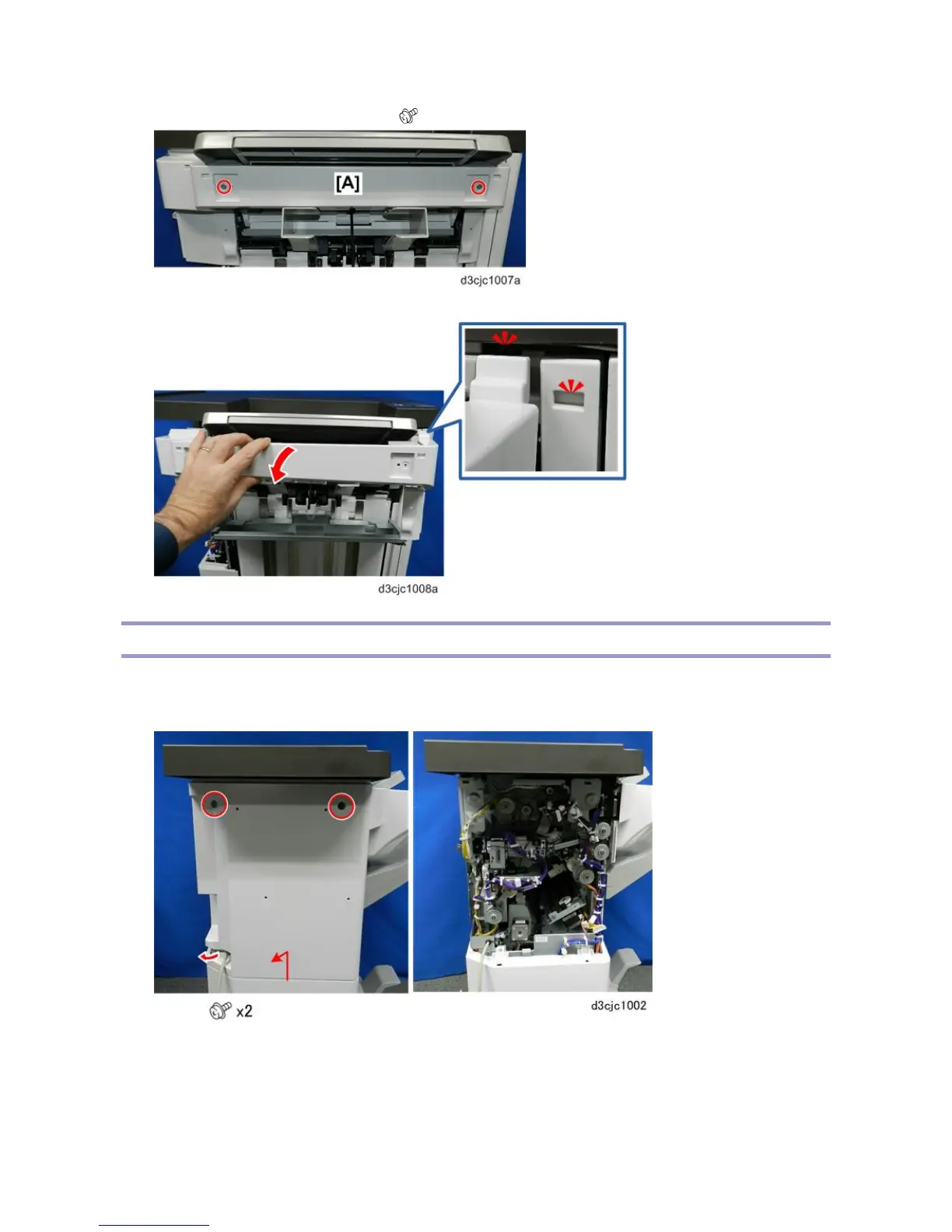 [A]

d3cjc1007a

d3cjc1008a

x2

d3cjc1002