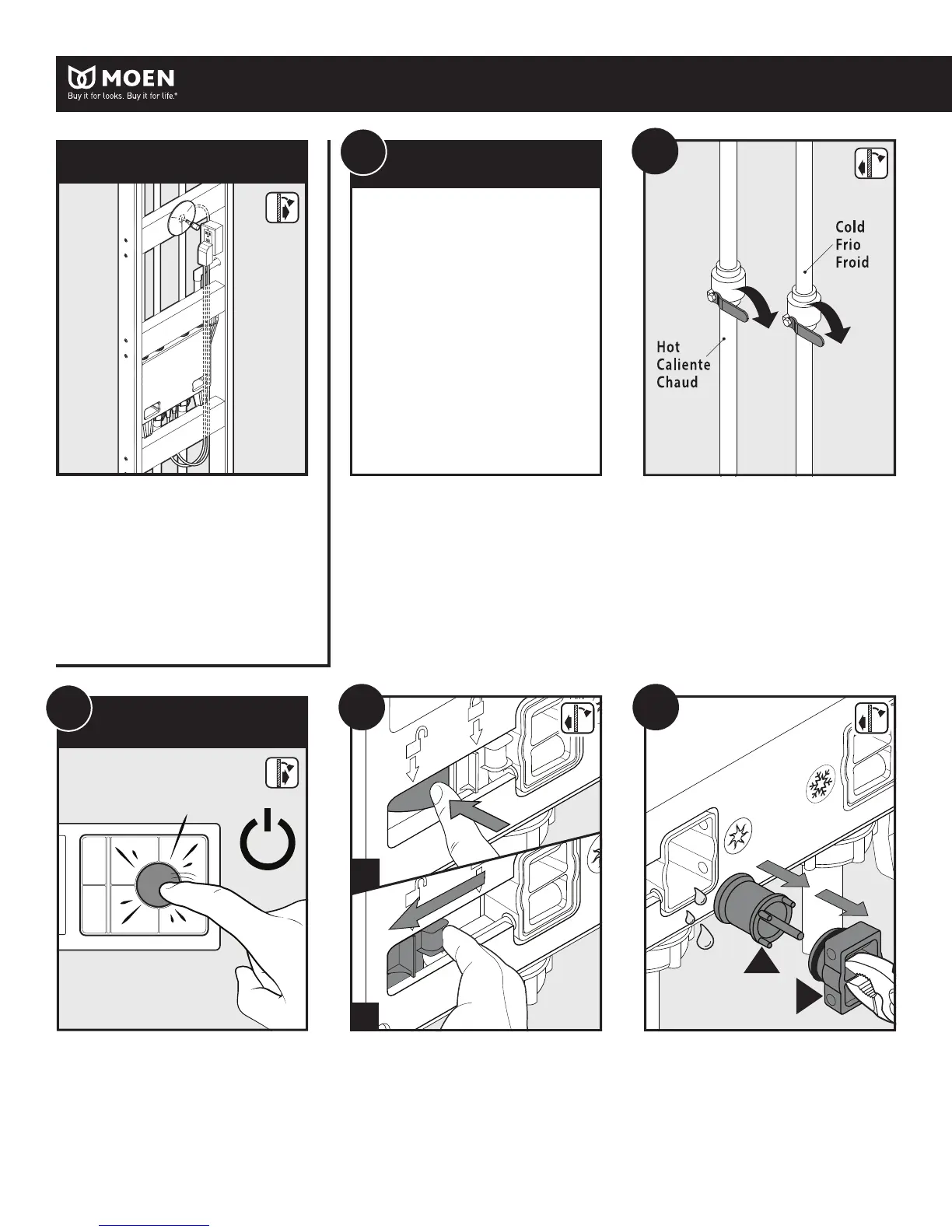 MOEN
Buy it for looks. Buy it for life.®

Cold
Frio
Froid

Hot
Caliente
Chaud