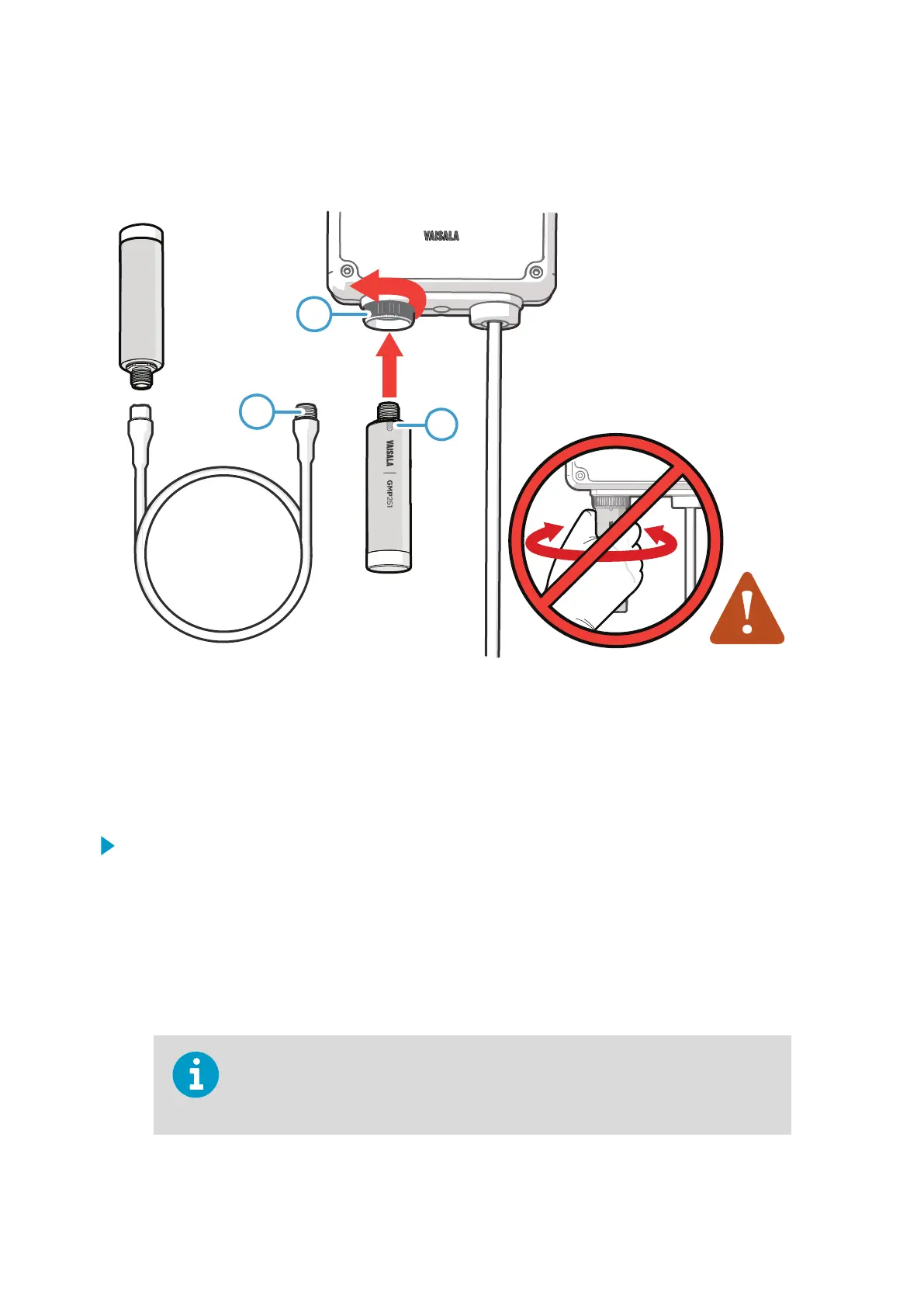 VAISALA

VAISALA | GMP251